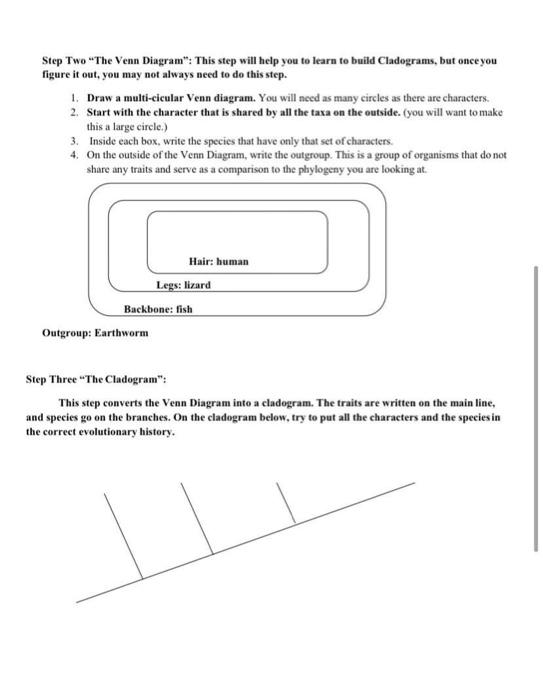 Step Two "The Venn Diagram": This step will help you to learn to build Cladograms, but once you figure it out, you may not always need to do this step.

1. Draw a multi-cicular Venn diagram. You will need as many circles as there are characters.
2. Start with the character that is shared by all the taxa on the outside. (you will want to make this a large circle.)
3. Inside each box, write the species that have only that set of characters.
4. On the outside of the Venn Diagram, write the outgroup. This is a group of organisms that do not share any traits and serve as a comparison to the phylogeny you are looking at.

Hair: human

Legs: lizard

Backbone: fish

Outgroup: Earthworm

Step Three "The Cladogram":

This step converts the Venn Diagram into a cladogram. The traits are written on the main line, and species go on the branches. On the cladogram below, try to put all the characters and the species in the correct evolutionary history.