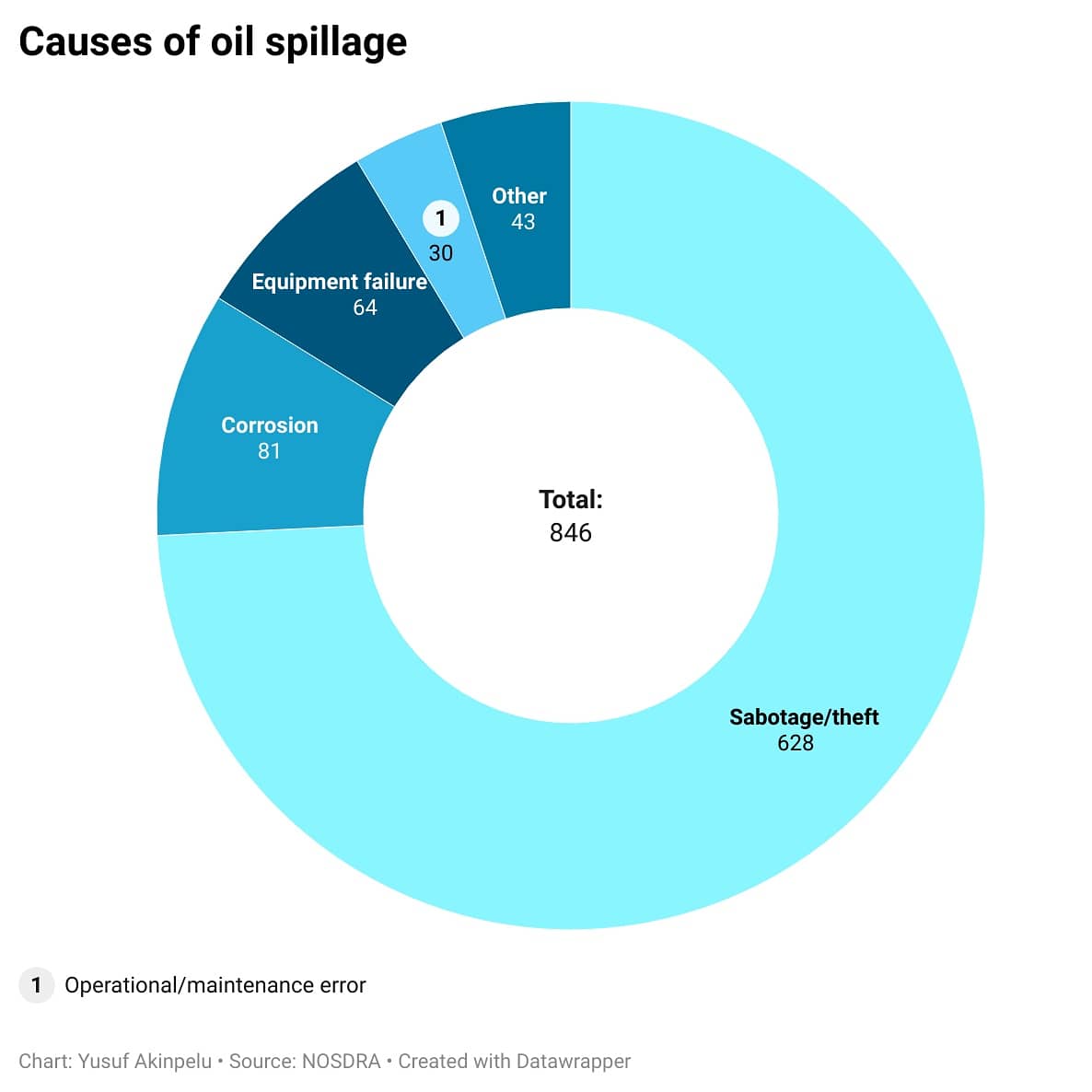 Causes of oil spillage

Other
43

1
30

Equipment failure
64

Corrosion
81

Total:
846

Sabotage/theft
628

1 Operational/maintenance error

Chart: Yusuf Akinpelu • Source: NOSDRA • Created with Datawrapper