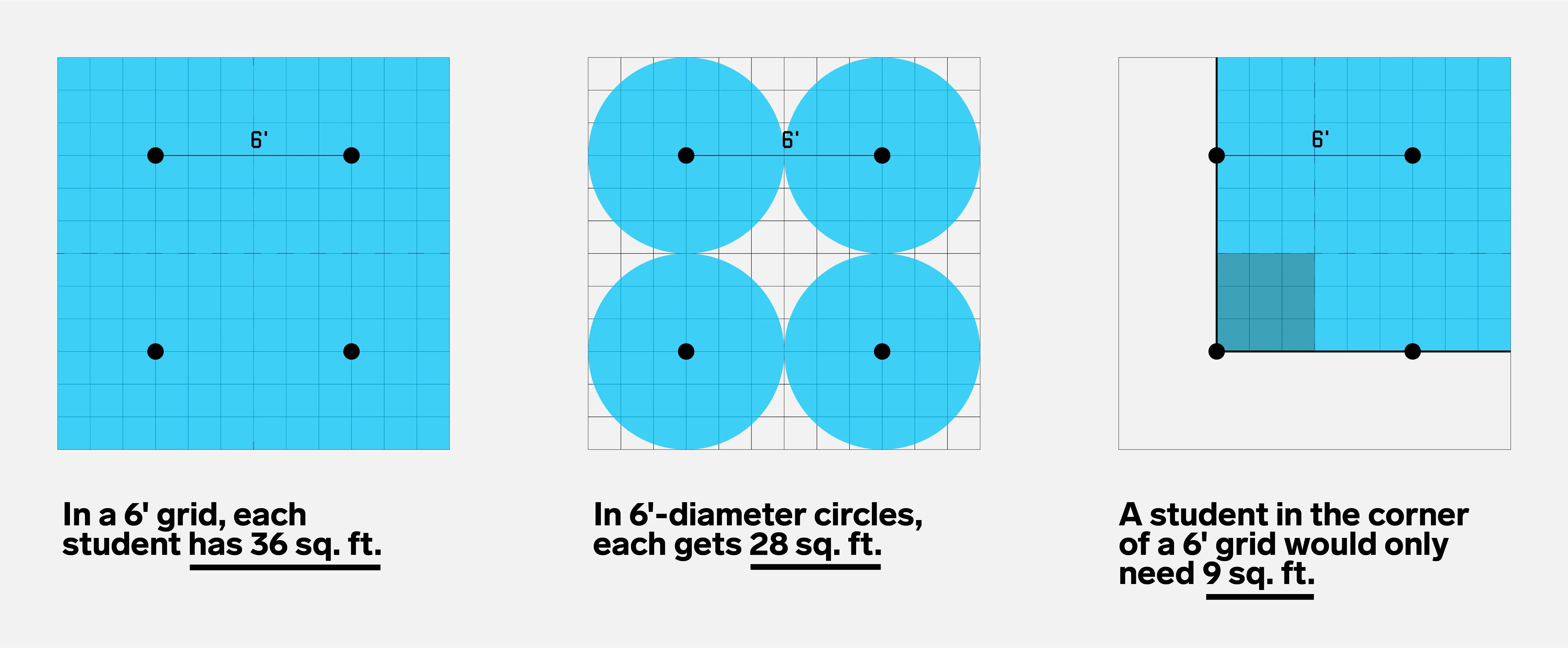 6'

In a 6' grid, each student has 36 sq. ft.

6'

In 6'-diameter circles, each gets 28 sq. ft.

6'

A student in the corner of a 6' grid would only need 9 sq. ft.