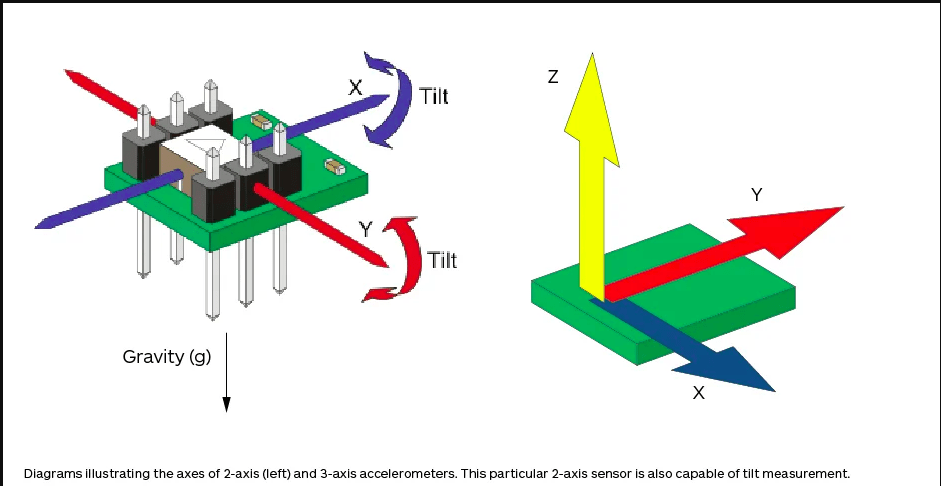 X
Tilt
Y
Tilt
Gravity (g)

Z
Y
X

Diagrams illustrating the axes of 2-axis (left) and 3-axis accelerometers. This particular 2-axis sensor is also capable of tilt measurement.