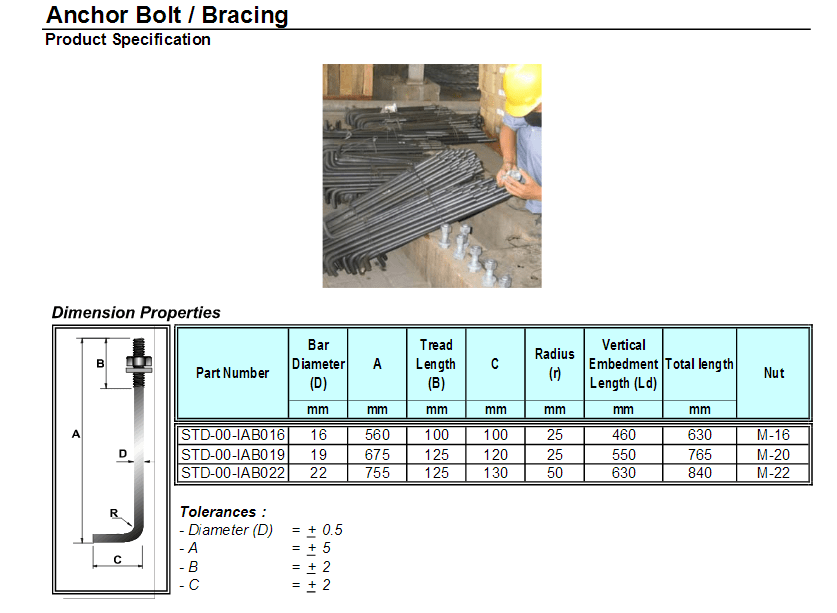 Anchor Bolt / Bracing
Product Specification

Dimension Properties

B
A
D
R
C

| Part Number | Bar Diameter (D) | A | Tread Length (B) | C | Radius (r) | Vertical Embedment Length (Ld) | Total length | Nut |
|---|---|---|---|---|---|---|---|---|
| | mm | mm | mm | mm | mm | mm | mm | |
| STD-00-IAB016 | 16 | 560 | 100 | 100 | 25 | 460 | 630 | M-16 |
| STD-00-IAB019 | 19 | 675 | 125 | 120 | 25 | 550 | 765 | M-20 |
| STD-00-IAB022 | 22 | 755 | 125 | 130 | 50 | 630 | 840 | M-22 |

Tolerances :
- Diameter (D) = $\pm$ 0.5
- A = $\pm$ 5
- B = $\pm$ 2
- C = $\pm$ 2