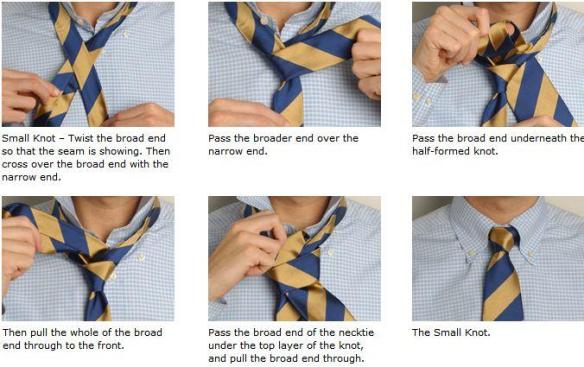 Small Knot – Twist the broad end so that the seam is showing. Then cross over the broad end with the narrow end.

Pass the broader end over the narrow end.

Pass the broad end underneath the half-formed knot.

Then pull the whole of the broad end through to the front.

Pass the broad end of the necktie under the top layer of the knot, and pull the broad end through.

The Small Knot.