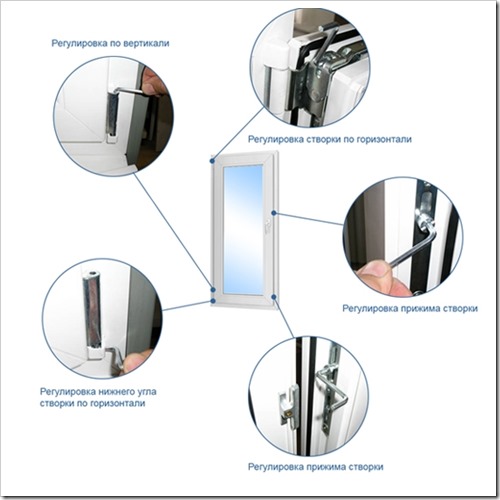 Регулировка по вертикали

Регулировка створки по горизонтали

Регулировка прижима створки

Регулировка нижнего угла створки по горизонтали

Регулировка прижима створки