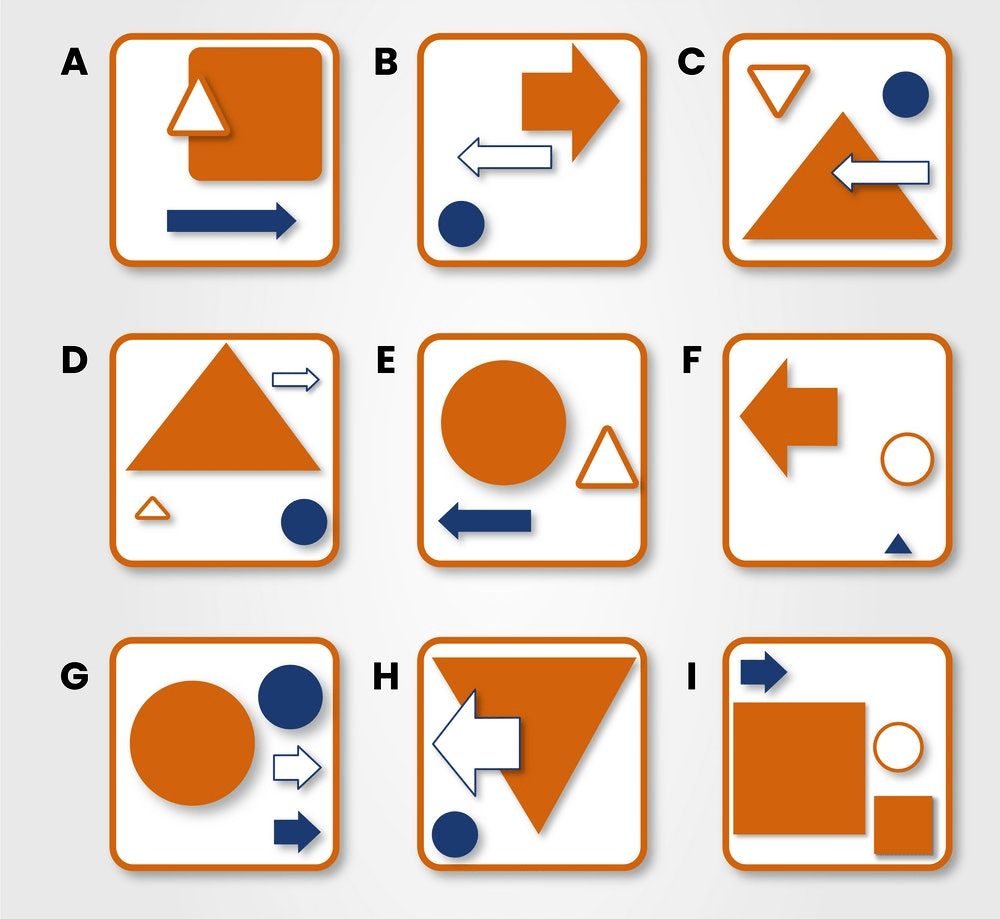 A B C

D E F

G H I