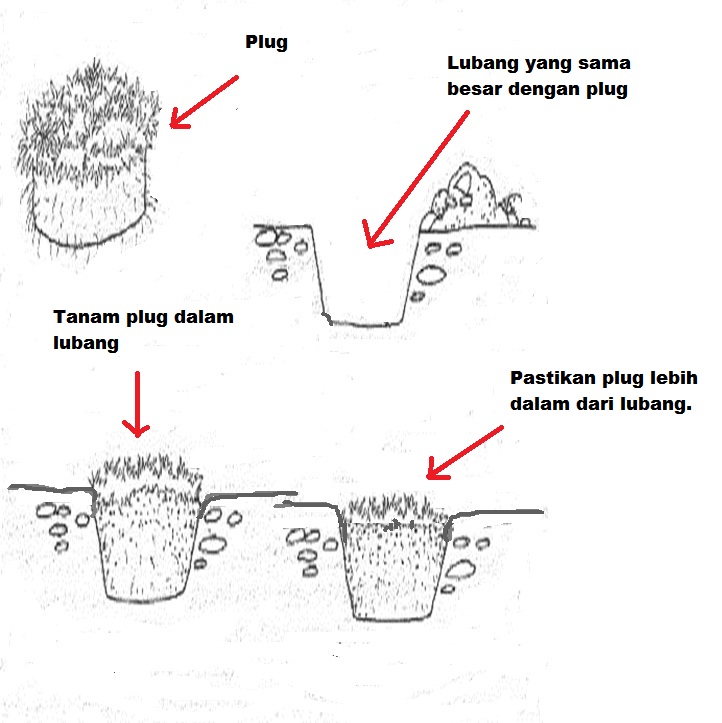 Plug

Lubang yang sama besar dengan plug

Tanam plug dalam lubang

Pastikan plug lebih dalam dari lubang.