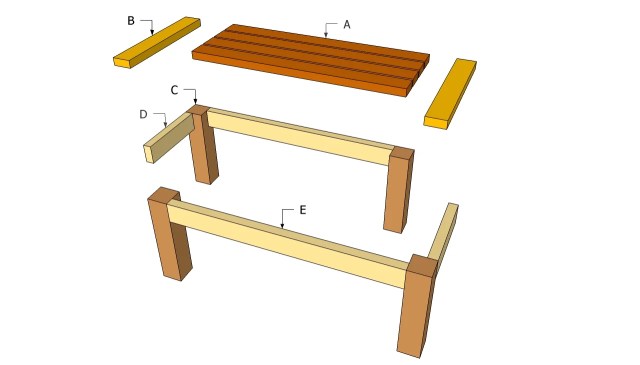 B

A

C

D

E