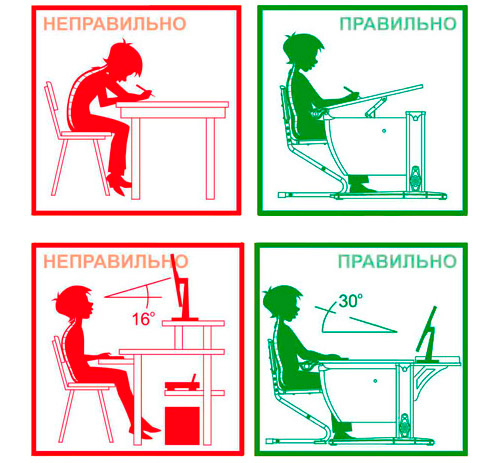 НЕПРАВИЛЬНО

ПРАВИЛЬНО

НЕПРАВИЛЬНО

16°

ПРАВИЛЬНО

30°