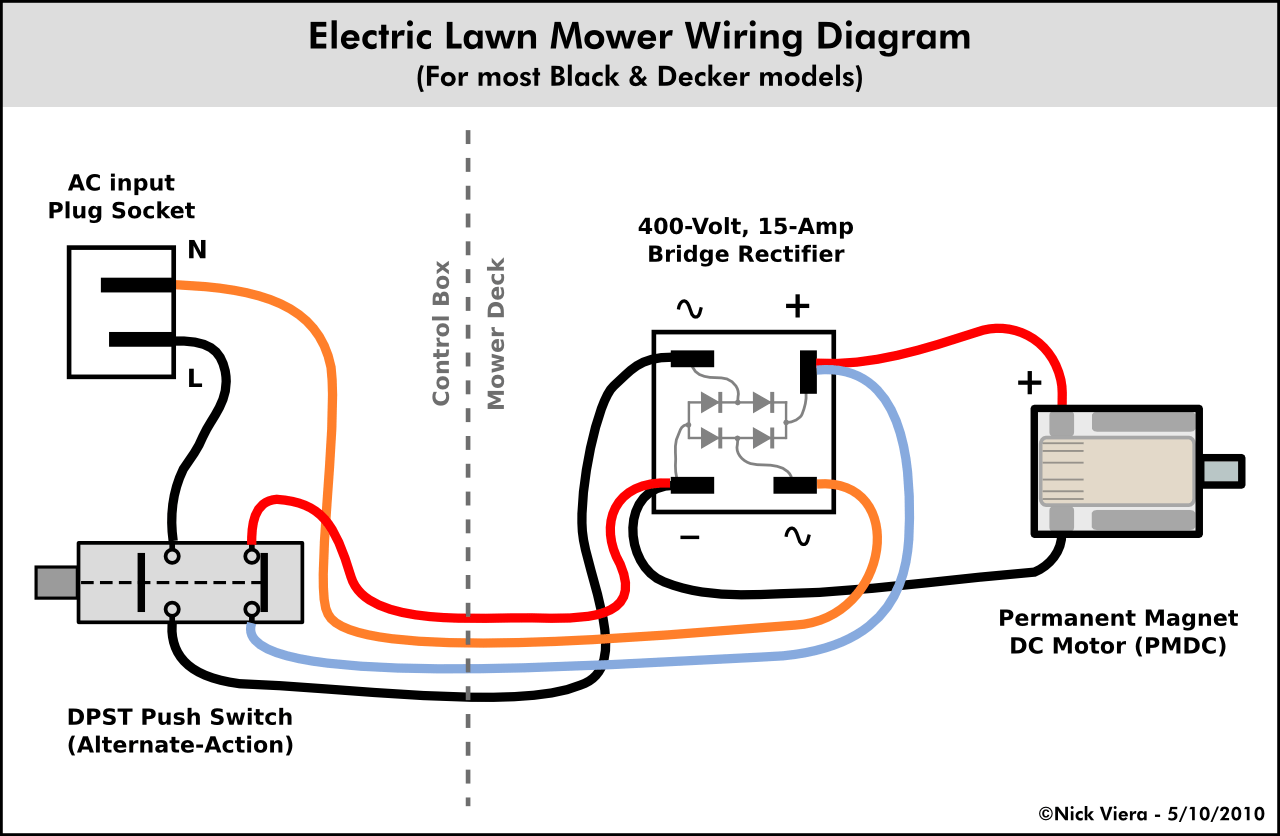 Electric Lawn Mower Wiring Diagram
(For most Black & Decker models)

AC input
Plug Socket

N

L

Control Box

Mower Deck

400-Volt, 15-Amp
Bridge Rectifier

~ +

− ~

+

Permanent Magnet
DC Motor (PMDC)

DPST Push Switch
(Alternate-Action)

©Nick Viera - 5/10/2010