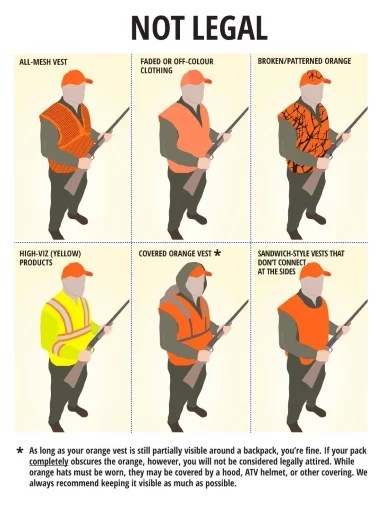 NOT LEGAL

ALL-MESH VEST

FADED OR OFF-COLOUR CLOTHING

BROKEN/PATTERNED ORANGE

HIGH-VIZ (YELLOW) PRODUCTS

COVERED ORANGE VEST *

SANDWICH-STYLE VESTS THAT DON'T CONNECT AT THE SIDES

* As long as your orange vest is still partially visible around a backpack, you're fine. If your pack completely obscures the orange, however, you will not be considered legally attired. While orange hats must be worn, they may be covered by a hood, ATV helmet, or other covering. We always recommend keeping it visible as much as possible.