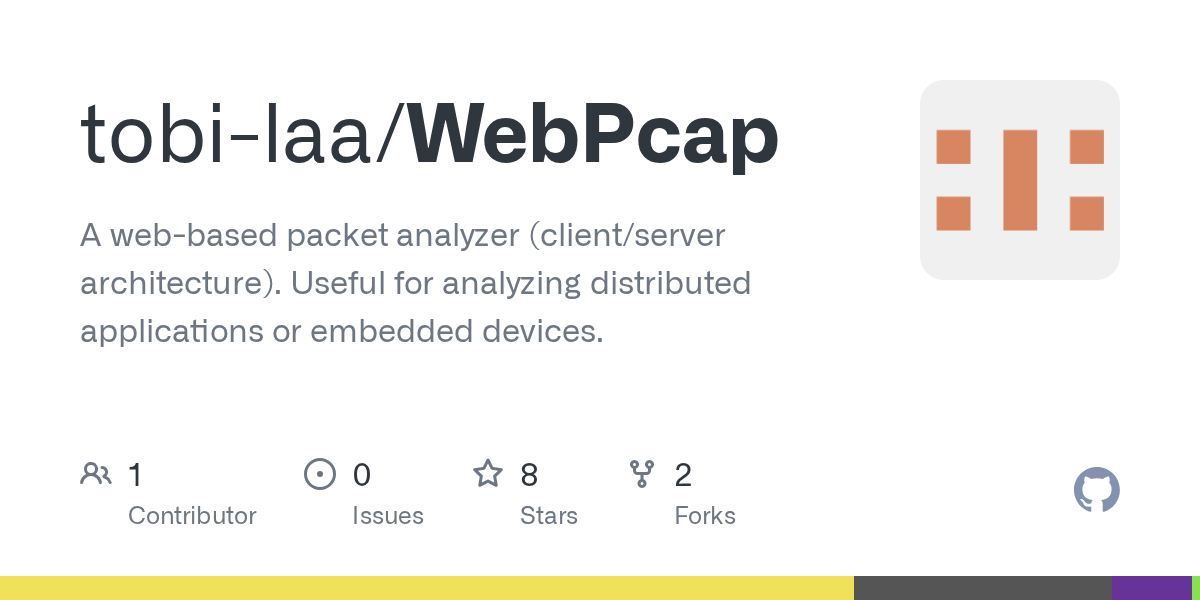 tobi-laa/WebPcap

A web-based packet analyzer (client/server architecture). Useful for analyzing distributed applications or embedded devices.

1
Contributor

0
Issues

8
Stars

2
Forks