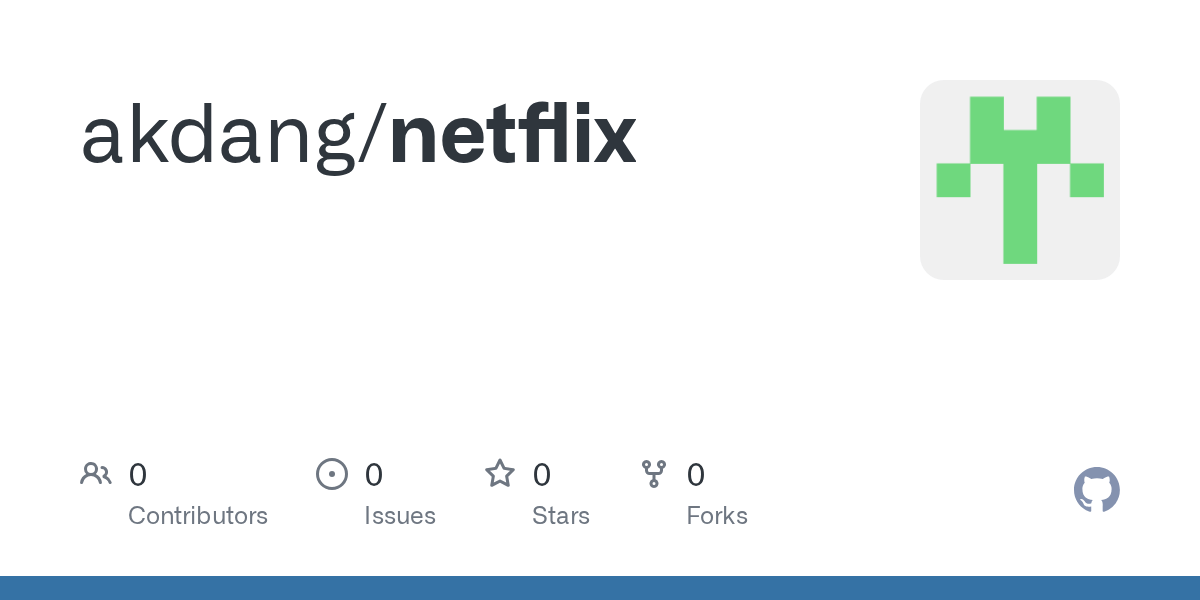 akdang/netflix

0
Contributors

0
Issues

0
Stars

0
Forks