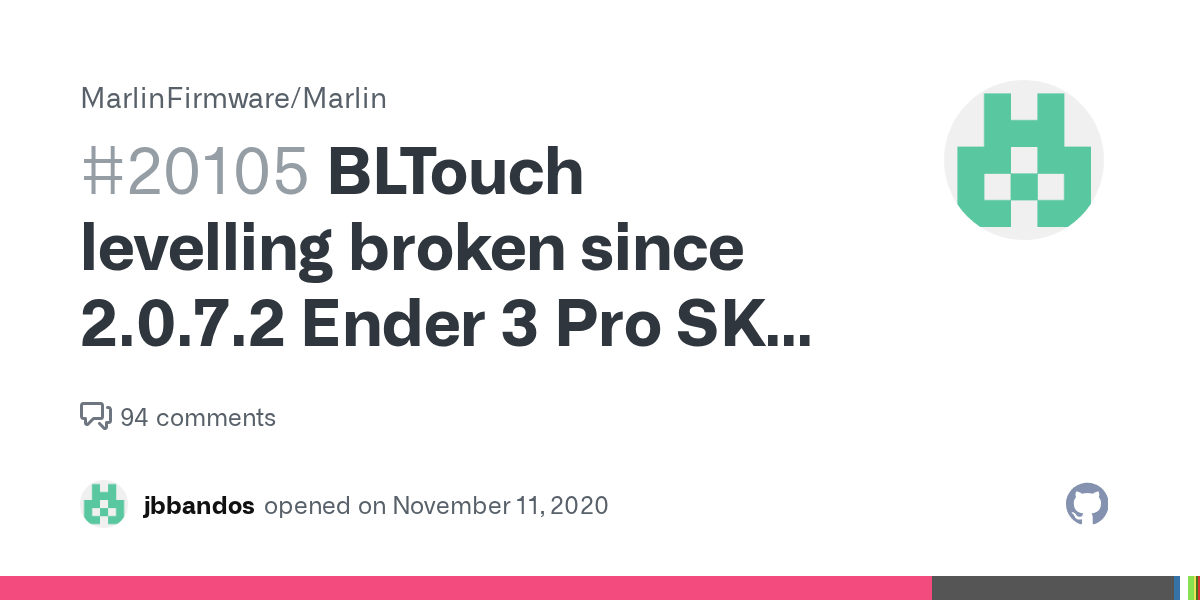 MarlinFirmware/Marlin

#20105 BLTouch levelling broken since 2.0.7.2 Ender 3 Pro SK...

94 comments

jbbandos opened on November 11, 2020