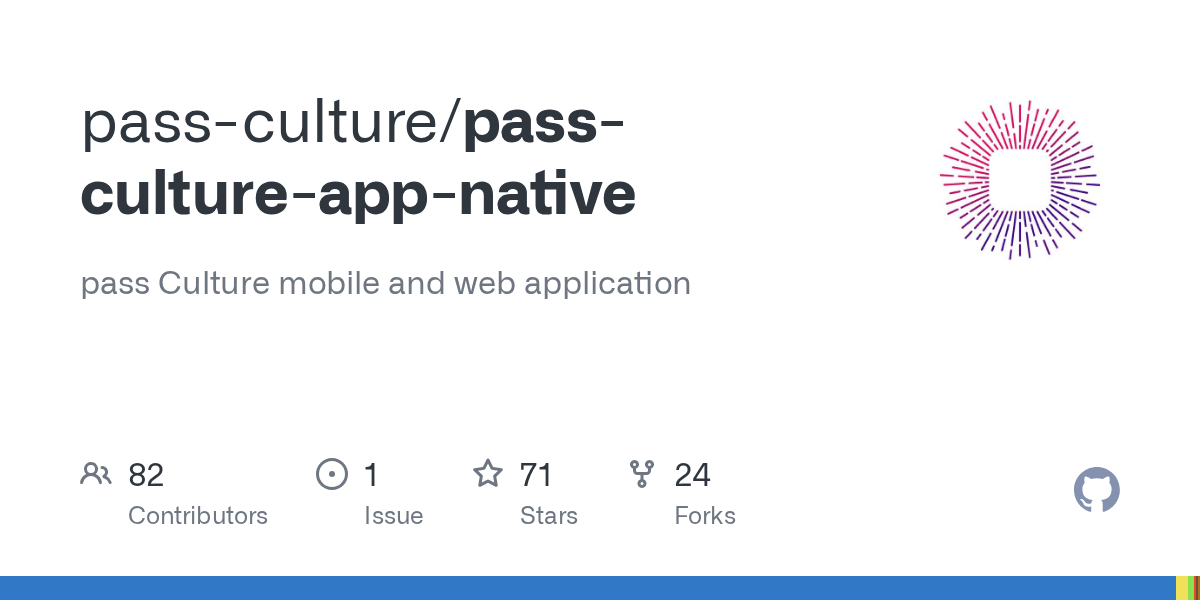 pass-culture/pass-culture-app-native

pass Culture mobile and web application

82
Contributors

1
Issue

71
Stars

24
Forks