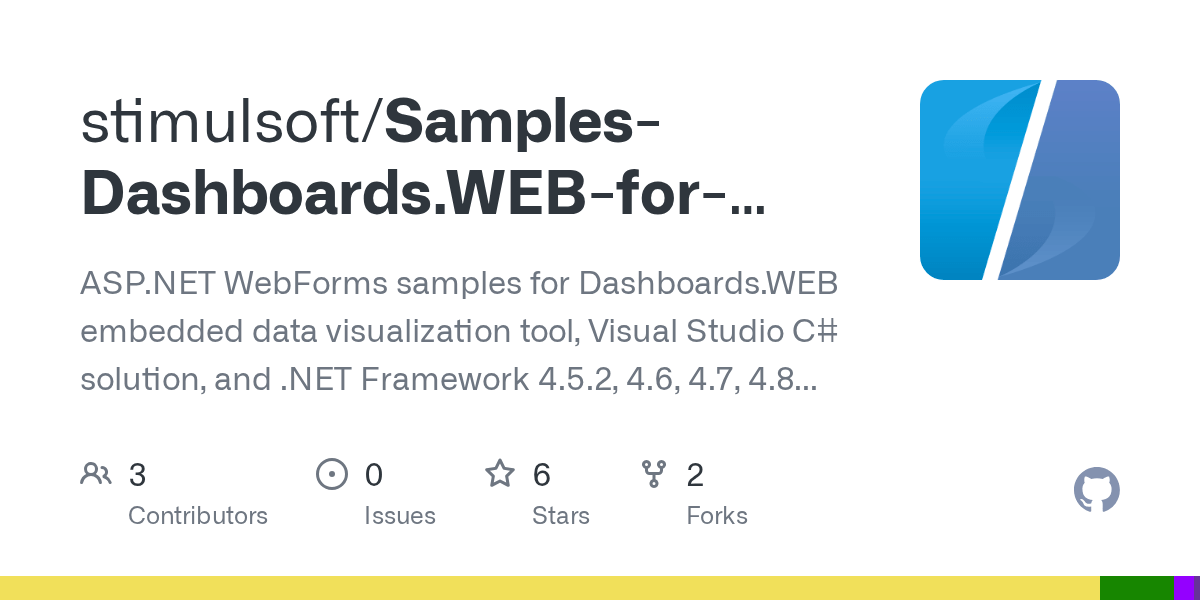 stimulsoft/Samples-Dashboards.WEB-for-...

ASP.NET WebForms samples for Dashboards.WEB embedded data visualization tool, Visual Studio C# solution, and .NET Framework 4.5.2, 4.6, 4.7, 4.8...

3
Contributors

0
Issues

6
Stars

2
Forks