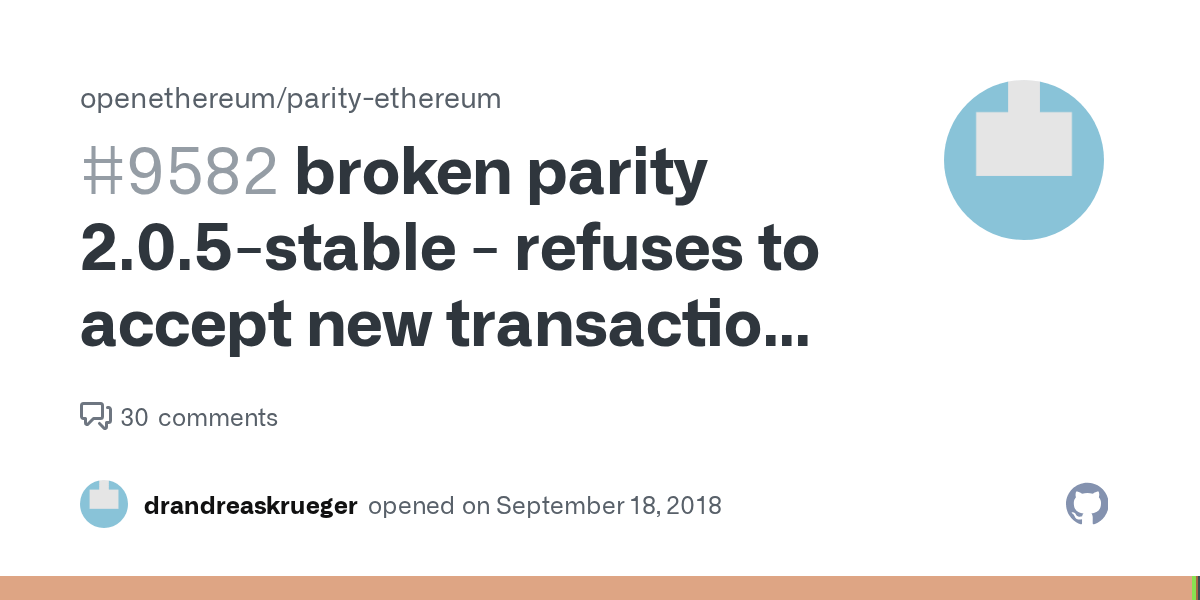 openethereum/parity-ethereum

#9582 broken parity 2.0.5-stable - refuses to accept new transactio...

30 comments

drandreaskrueger opened on September 18, 2018