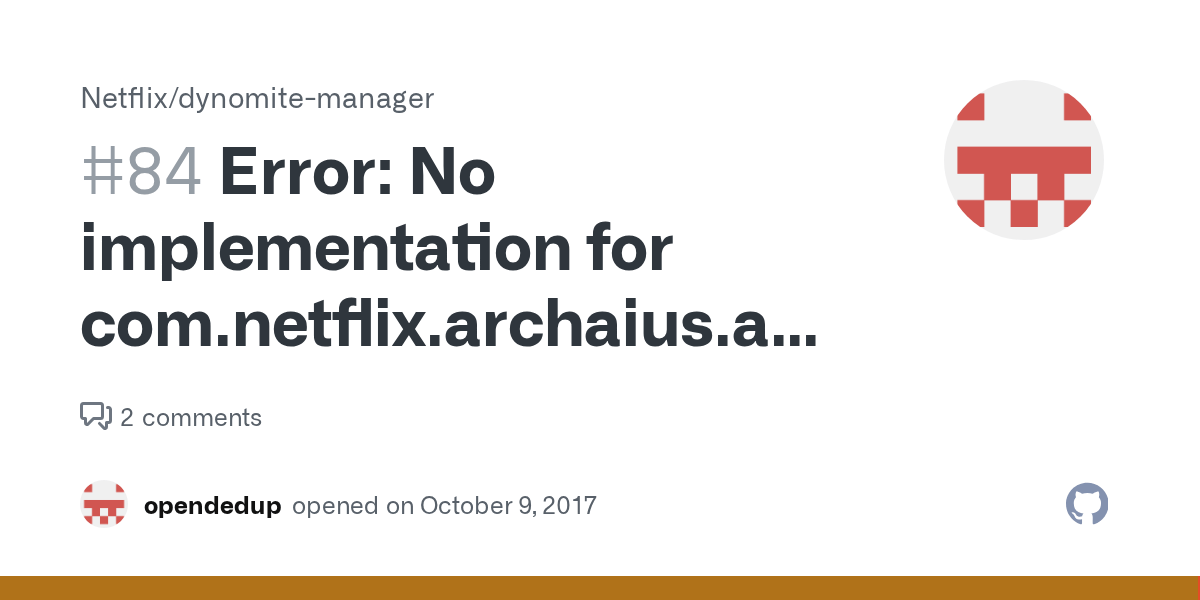 Netflix/dynomite-manager

#84 Error: No implementation for com.netflix.archaius.a...

2 comments

opendedup opened on October 9, 2017