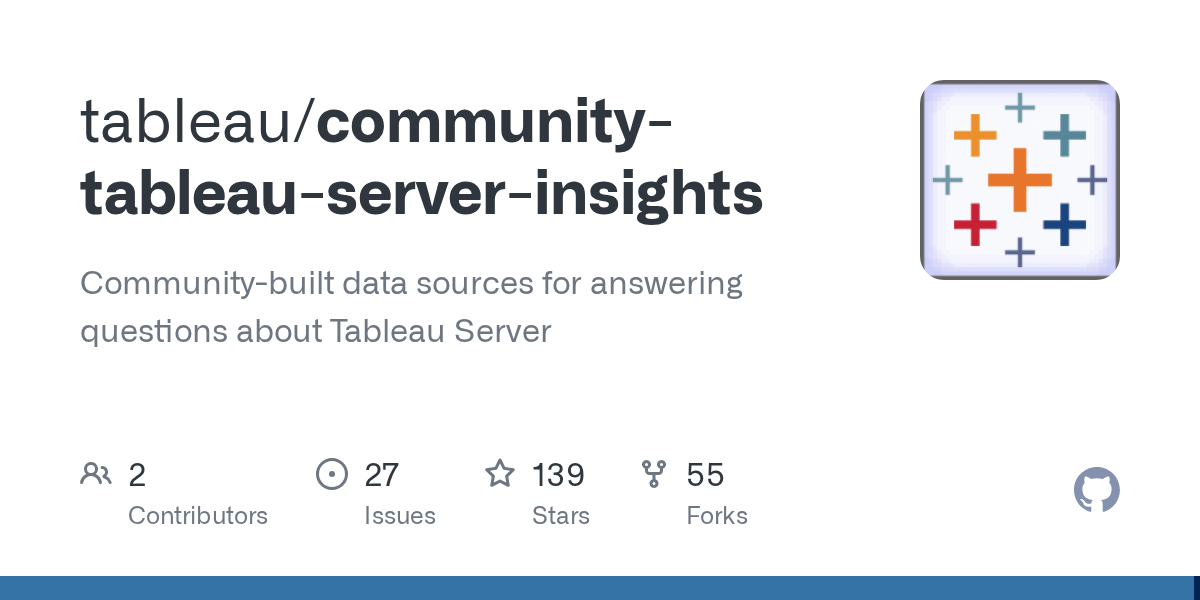 tableau/community-tableau-server-insights

Community-built data sources for answering questions about Tableau Server

2
Contributors

27
Issues

139
Stars

55
Forks