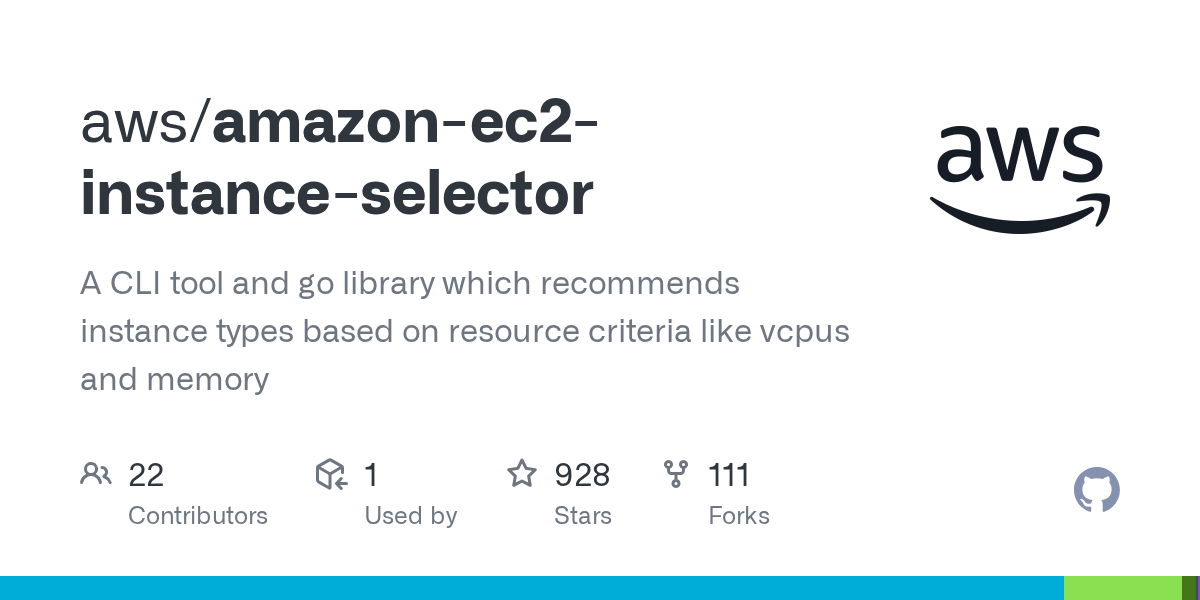 aws/amazon-ec2-instance-selector

aws

A CLI tool and go library which recommends instance types based on resource criteria like vcpus and memory

22
Contributors

1
Used by

928
Stars

111
Forks