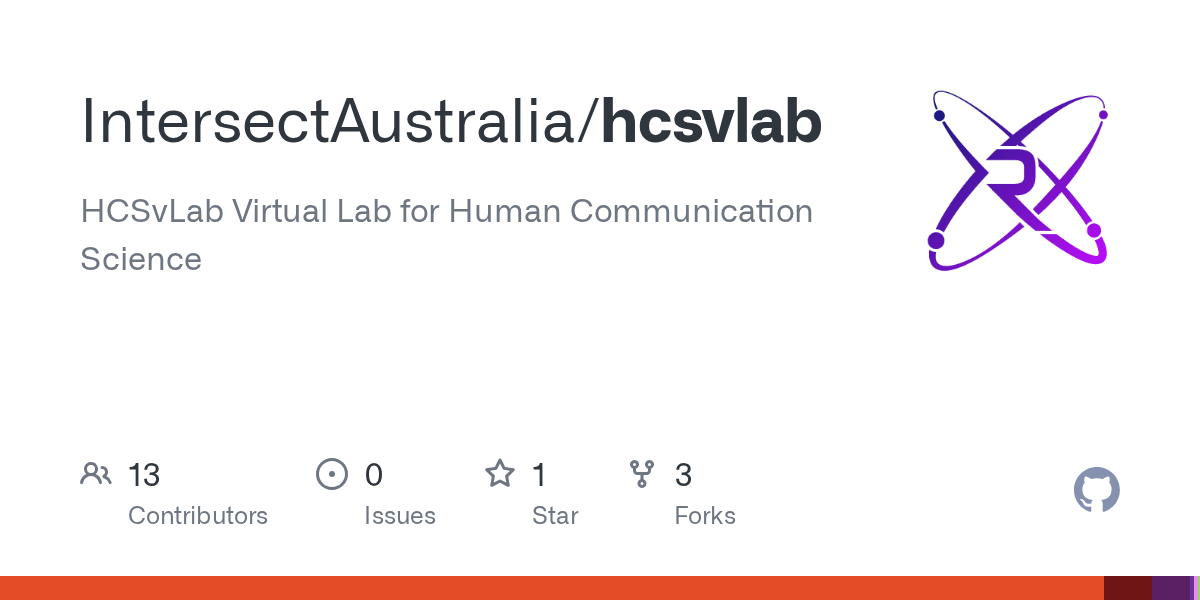 IntersectAustralia/hcsvlab

HCSvLab Virtual Lab for Human Communication Science

13
Contributors

0
Issues

1
Star

3
Forks