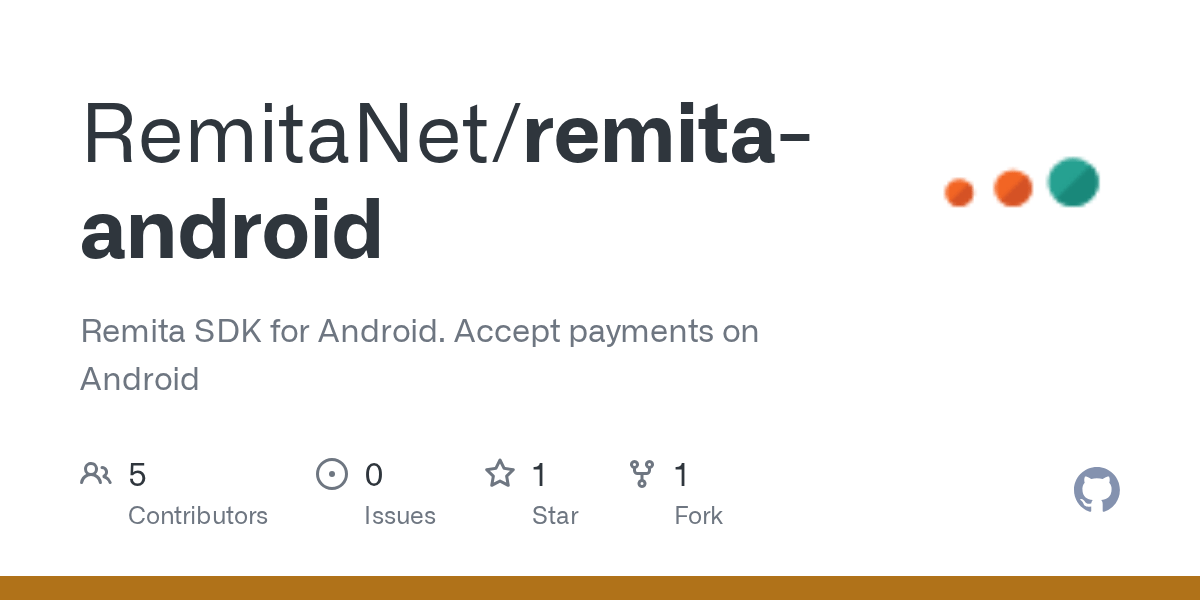 RemitaNet/remita-android

Remita SDK for Android. Accept payments on Android

5
Contributors

0
Issues

1
Star

1
Fork