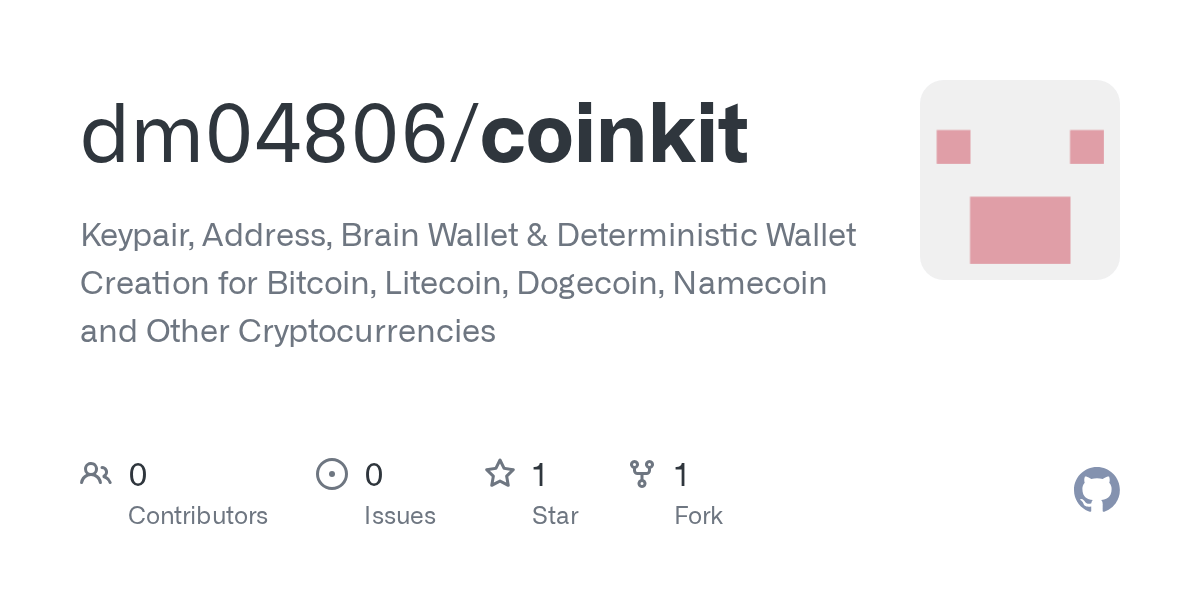 dm04806/coinkit

Keypair, Address, Brain Wallet & Deterministic Wallet Creation for Bitcoin, Litecoin, Dogecoin, Namecoin and Other Cryptocurrencies

0
Contributors

0
Issues

1
Star

1
Fork