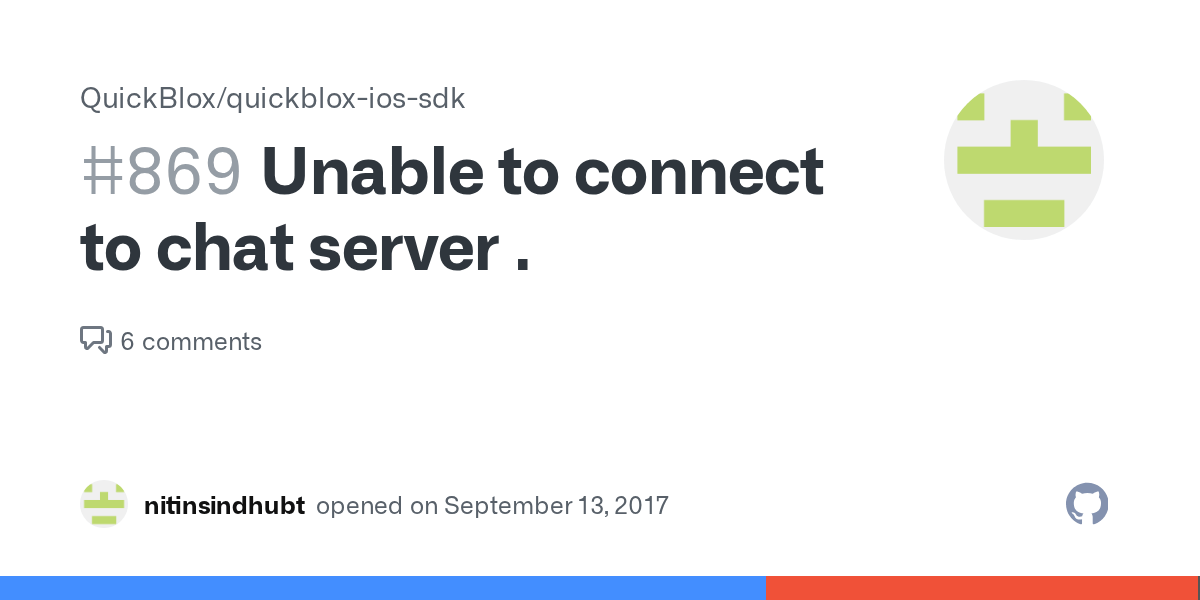 QuickBlox/quickblox-ios-sdk

#869 Unable to connect to chat server .

6 comments

nitinsindhubt opened on September 13, 2017