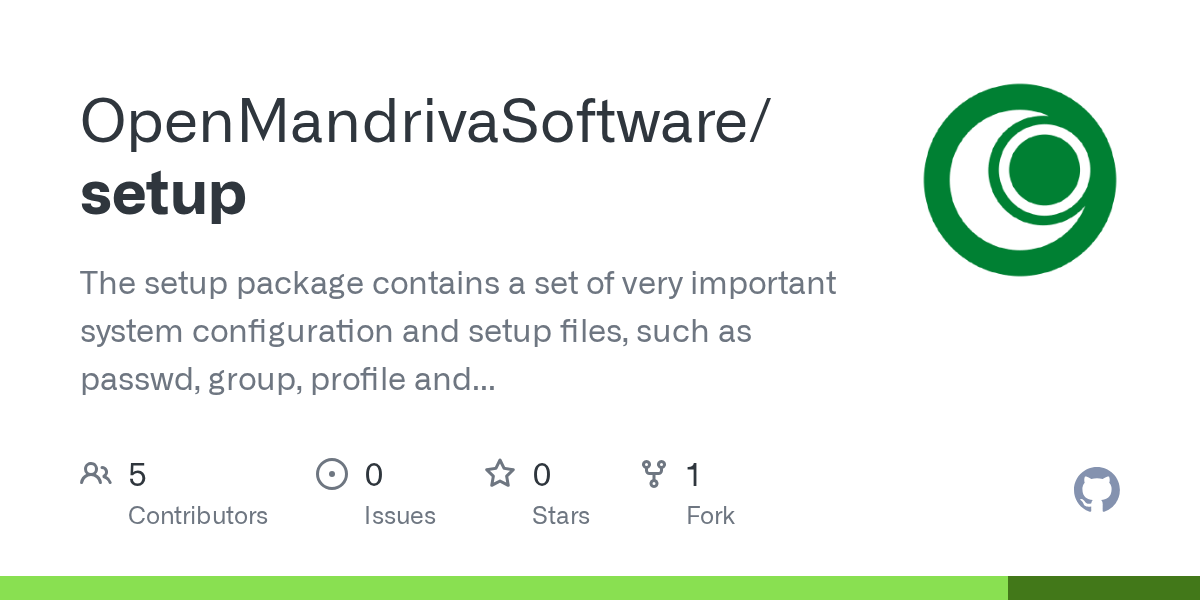 OpenMandrivaSoftware/
setup

The setup package contains a set of very important system configuration and setup files, such as passwd, group, profile and...

5
Contributors

0
Issues

0
Stars

1
Fork