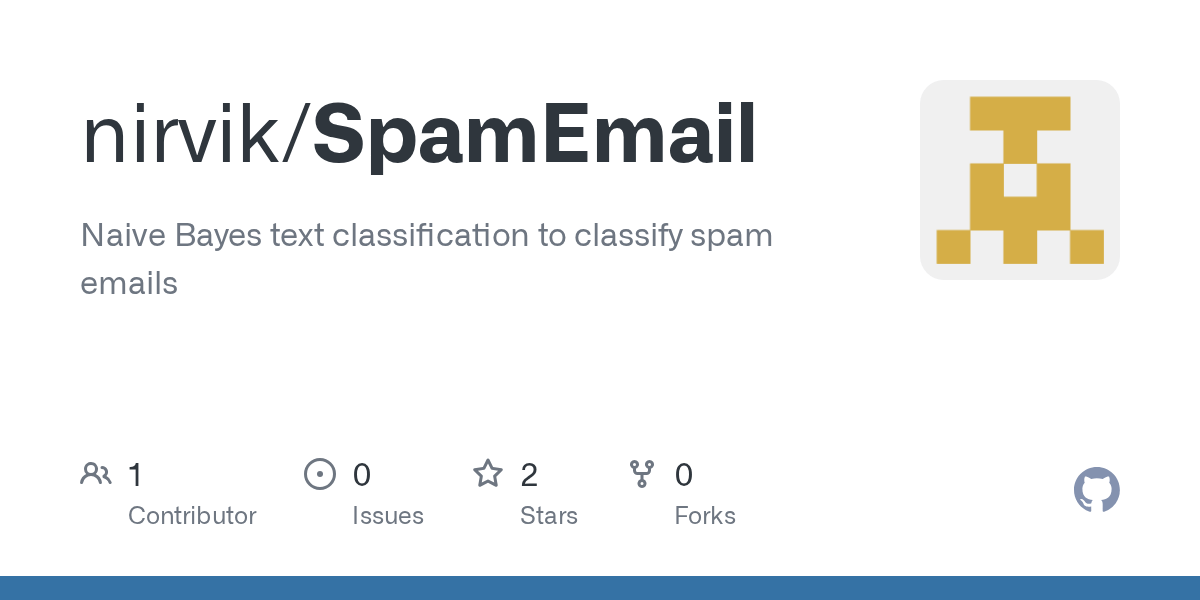 nirvik/SpamEmail

Naive Bayes text classification to classify spam emails

1
Contributor

0
Issues

2
Stars

0
Forks