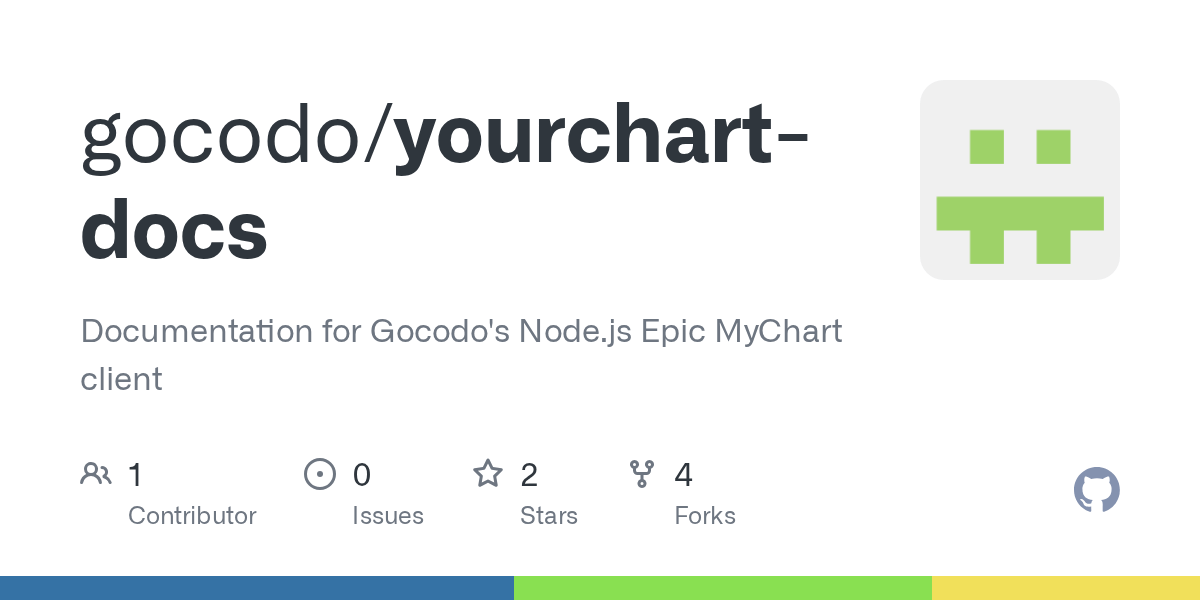 gocodo/yourchart-docs

Documentation for Gocodo's Node.js Epic MyChart client

1
Contributor

0
Issues

2
Stars

4
Forks