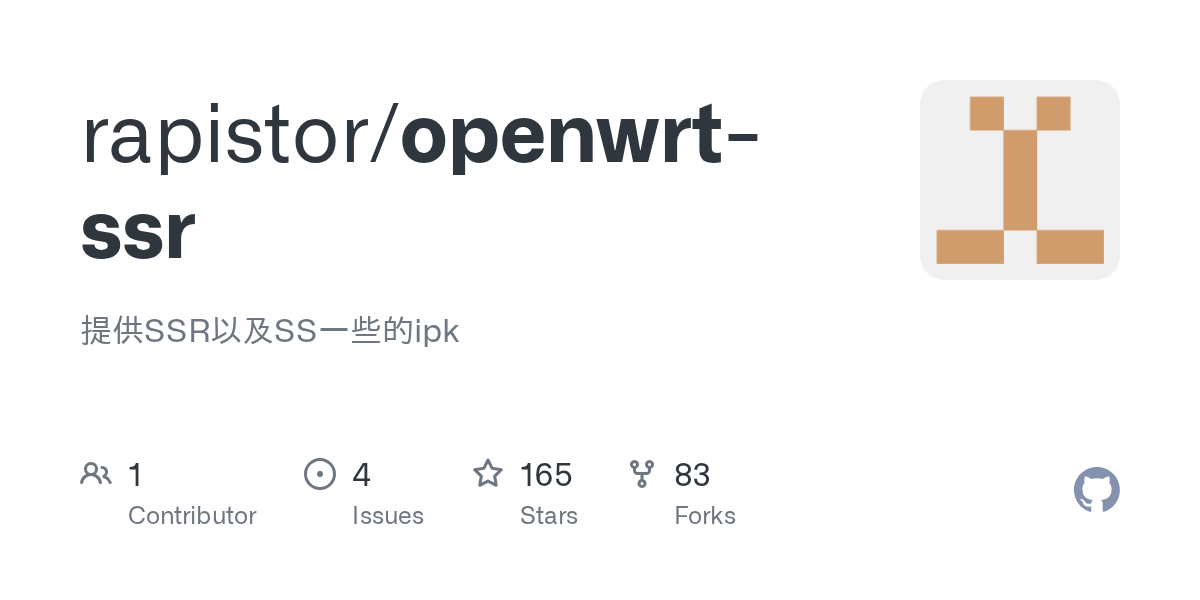 rapistor/openwrt-ssr

提供SSR以及SS一些的ipk

1
Contributor

4
Issues

165
Stars

83
Forks