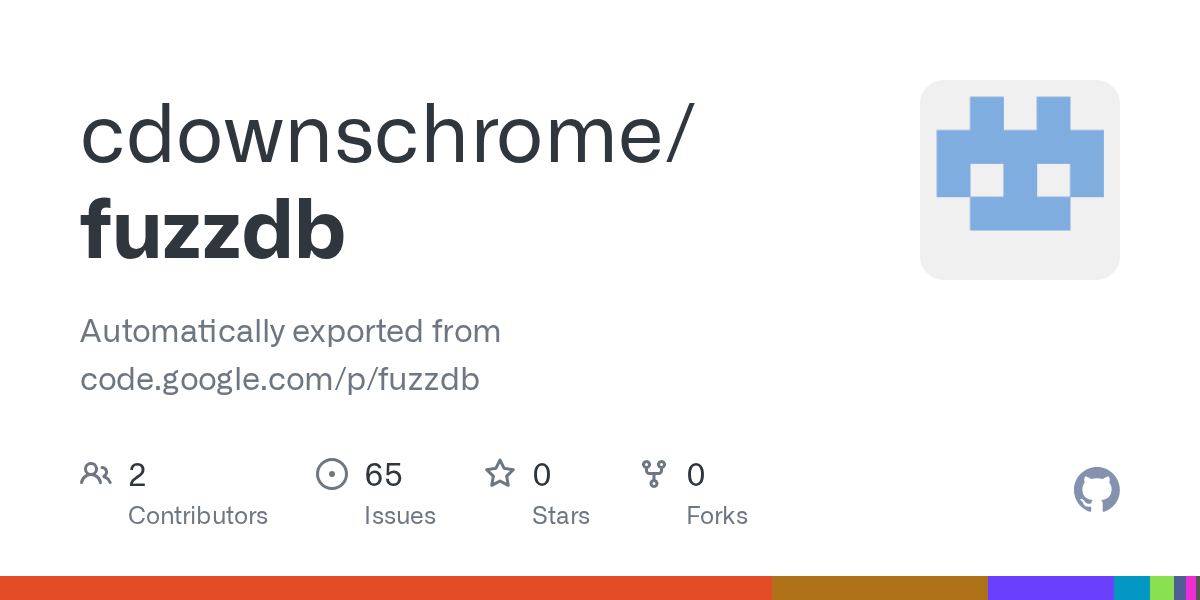 cdownschrome/
fuzzdb

Automatically exported from code.google.com/p/fuzzdb

2
Contributors

65
Issues

0
Stars

0
Forks