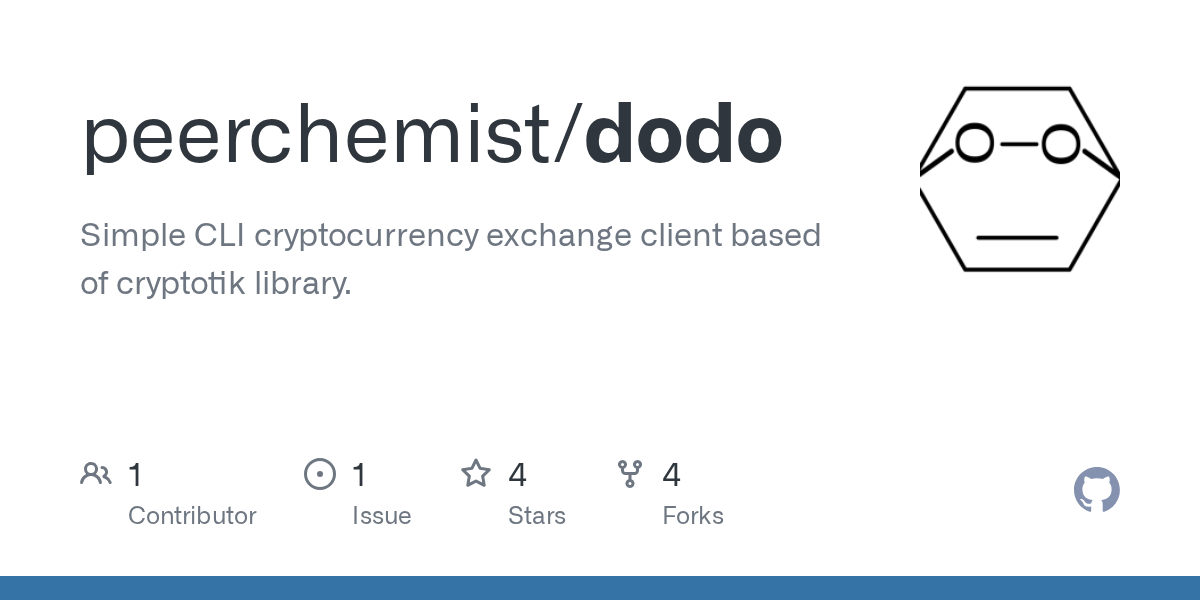 peerchemist/dodo

Simple CLI cryptocurrency exchange client based of cryptotik library.

1
Contributor

1
Issue

4
Stars

4
Forks