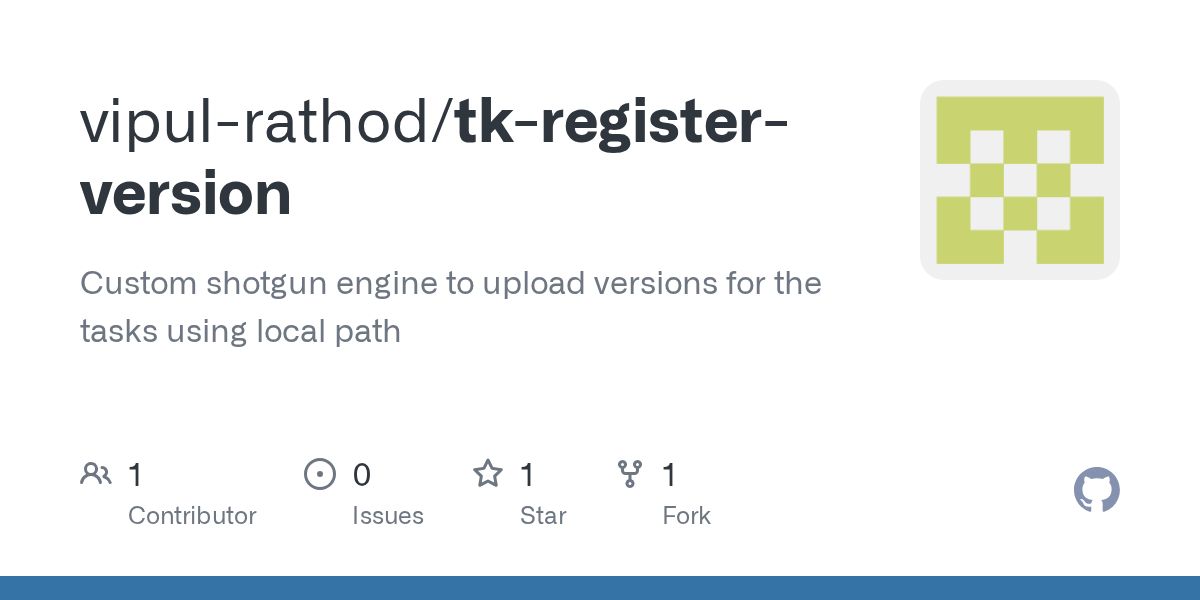 vipul-rathod/tk-register-version

Custom shotgun engine to upload versions for the tasks using local path

1
Contributor

0
Issues

1
Star

1
Fork