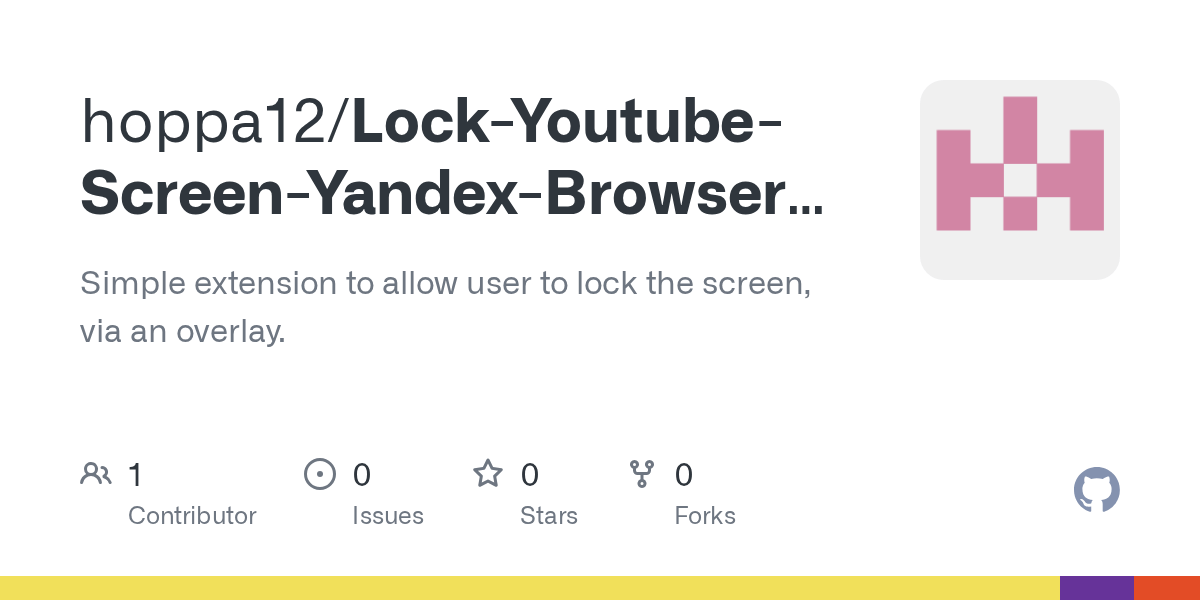 hoppa12/Lock-Youtube-Screen-Yandex-Browser...

Simple extension to allow user to lock the screen, via an overlay.

1
Contributor

0
Issues

0
Stars

0
Forks