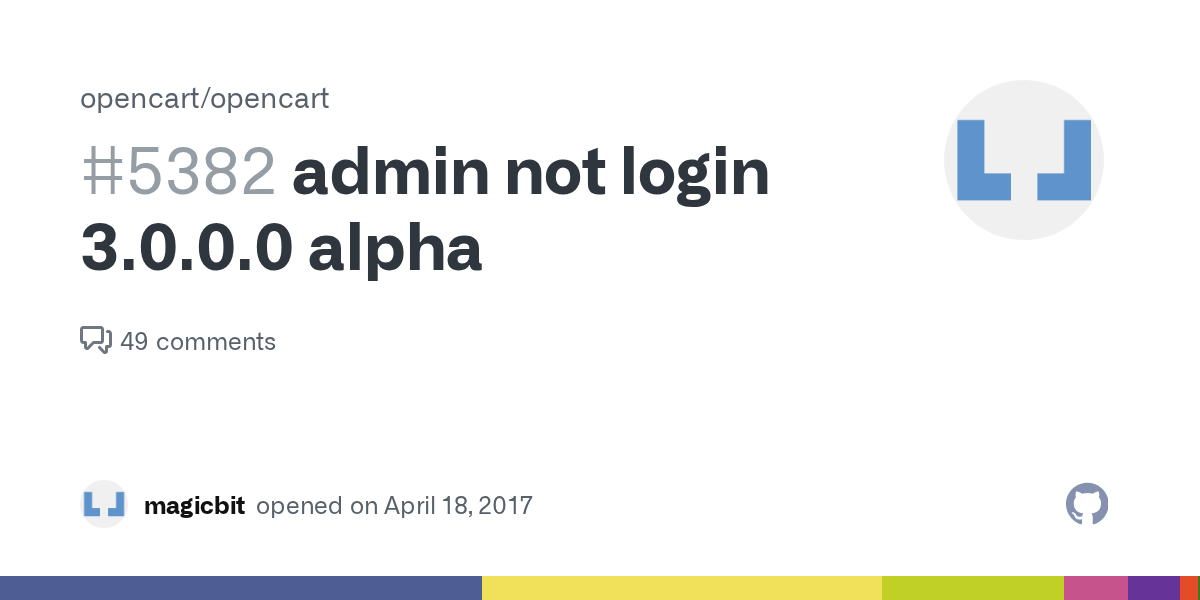 opencart/opencart

#5382 admin not login 3.0.0.0 alpha

49 comments

magicbit opened on April 18, 2017