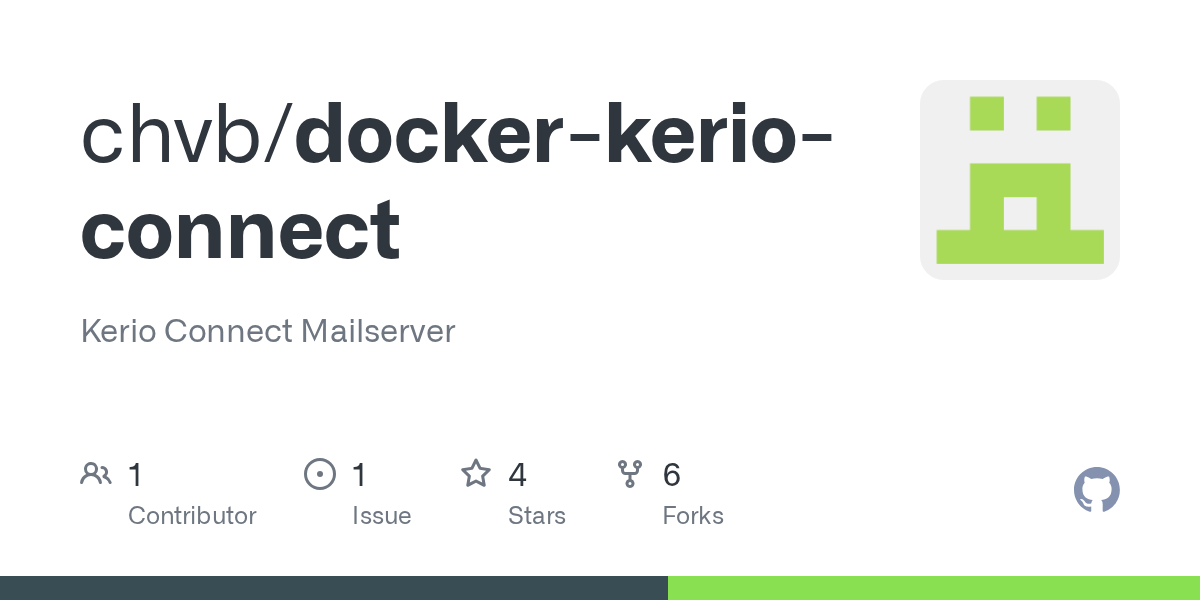 chvb/docker-kerio-connect

Kerio Connect Mailserver

1
Contributor

1
Issue

4
Stars

6
Forks