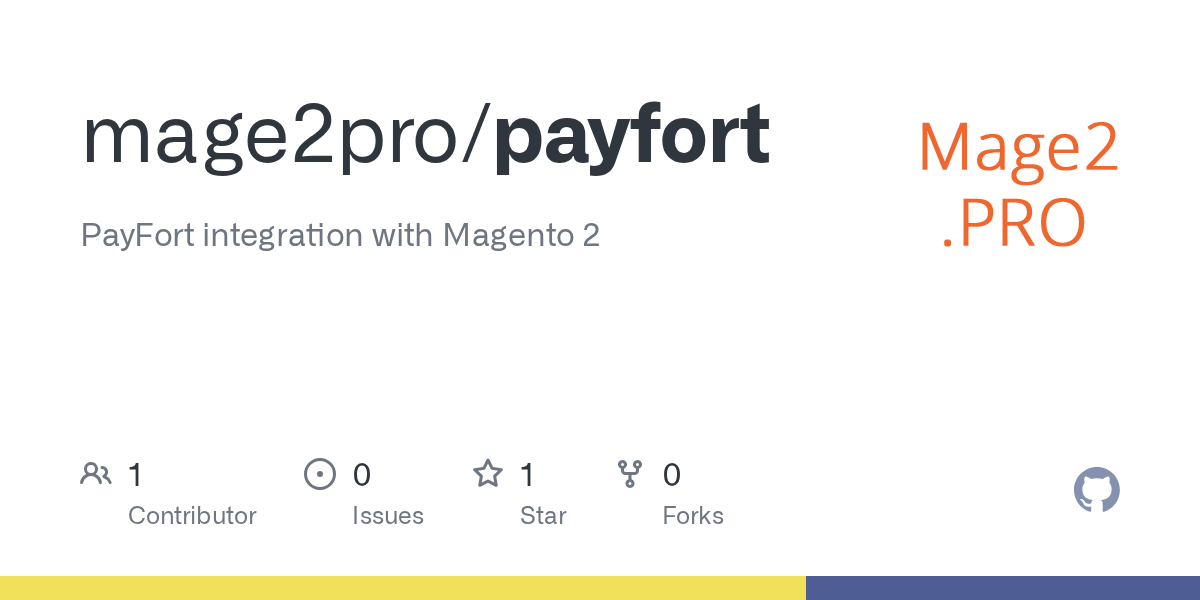 mage2pro/payfort

PayFort integration with Magento 2

Mage2
.PRO

1
Contributor

0
Issues

1
Star

0
Forks