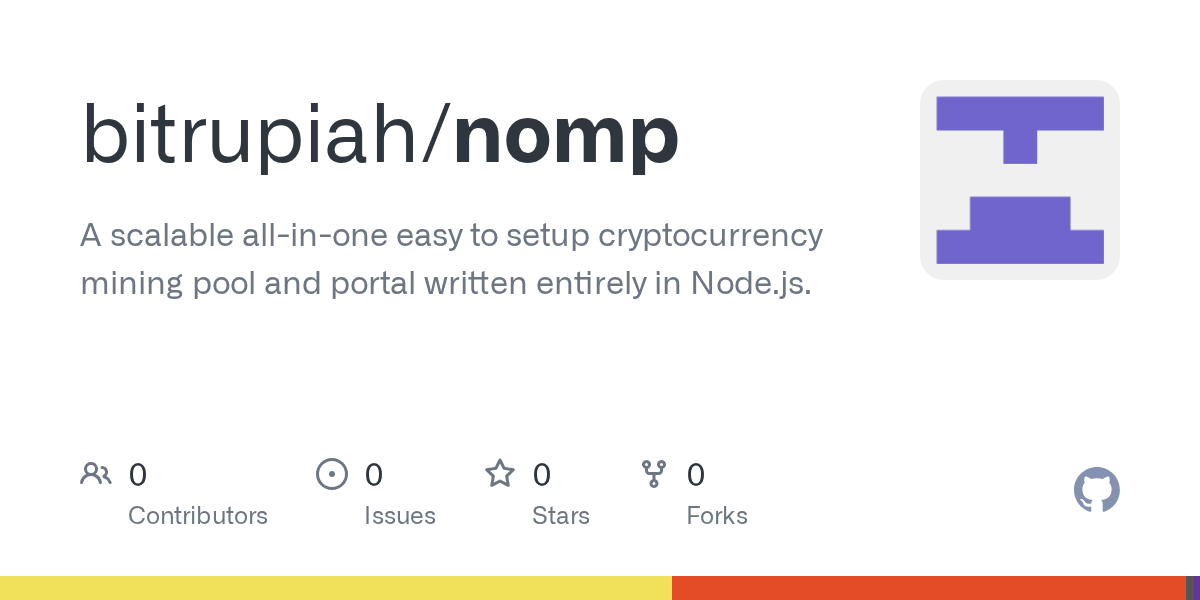 bitrupiah/nomp

A scalable all-in-one easy to setup cryptocurrency mining pool and portal written entirely in Node.js.

0
Contributors

0
Issues

0
Stars

0
Forks