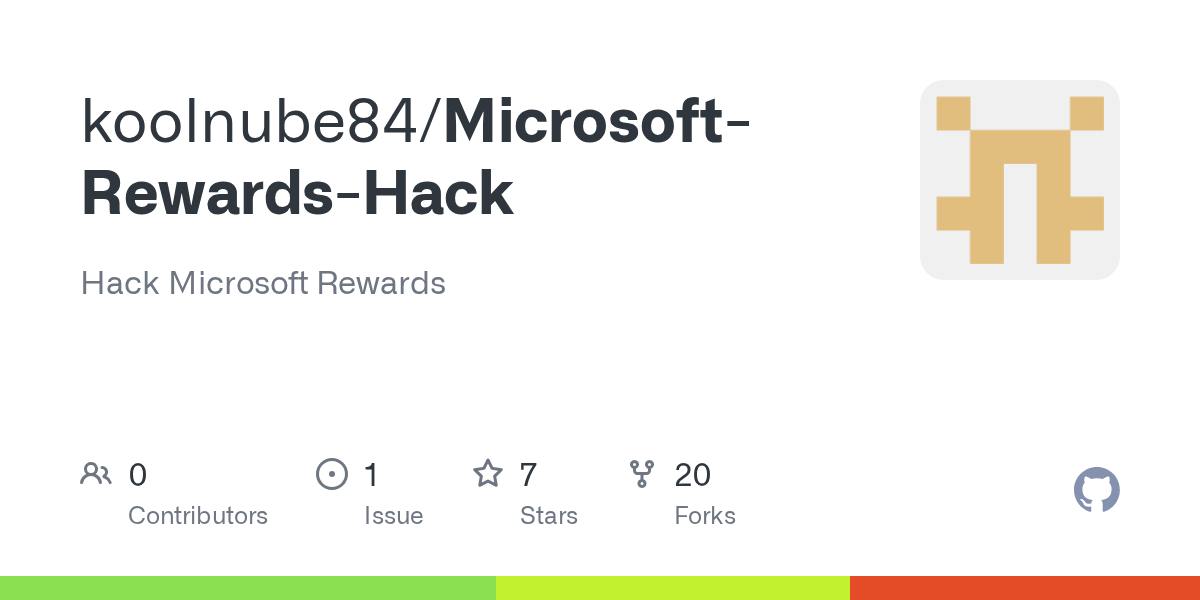 koolnube84/Microsoft-Rewards-Hack

Hack Microsoft Rewards

0
Contributors

1
Issue

7
Stars

20
Forks