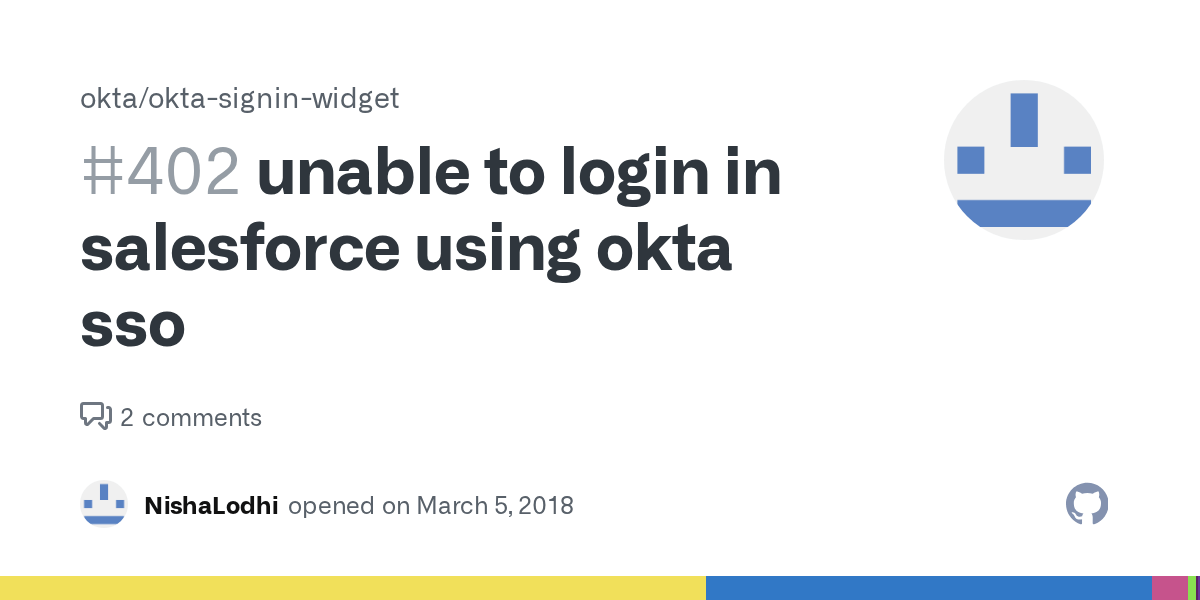 okta/okta-signin-widget

#402 unable to login in salesforce using okta sso

2 comments

NishaLodhi opened on March 5, 2018