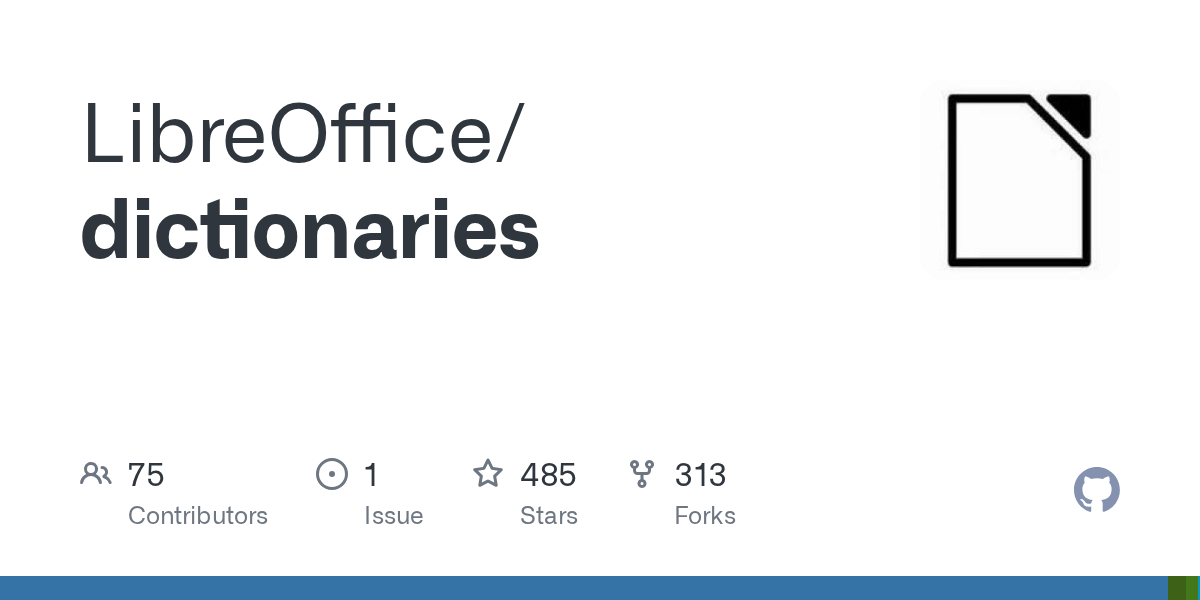 LibreOffice/
dictionaries

75
Contributors

1
Issue

485
Stars

313
Forks