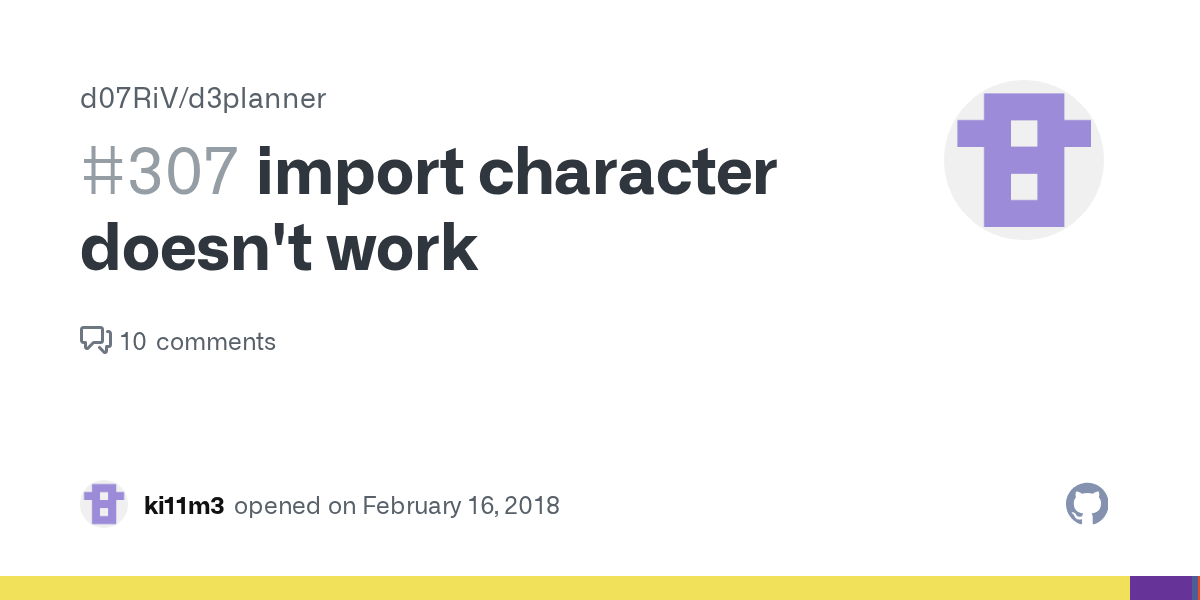 d07RiV/d3planner

#307 import character doesn't work

10 comments

ki11m3 opened on February 16, 2018