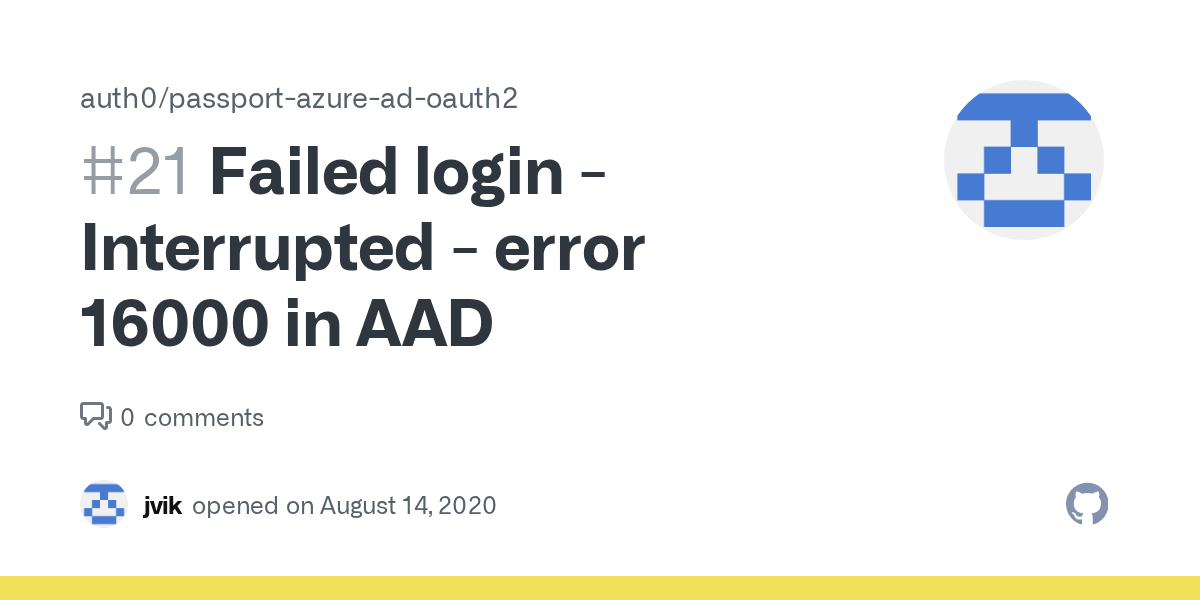 auth0/passport-azure-ad-oauth2

#21 Failed login - Interrupted - error 16000 in AAD

0 comments

jvik opened on August 14, 2020