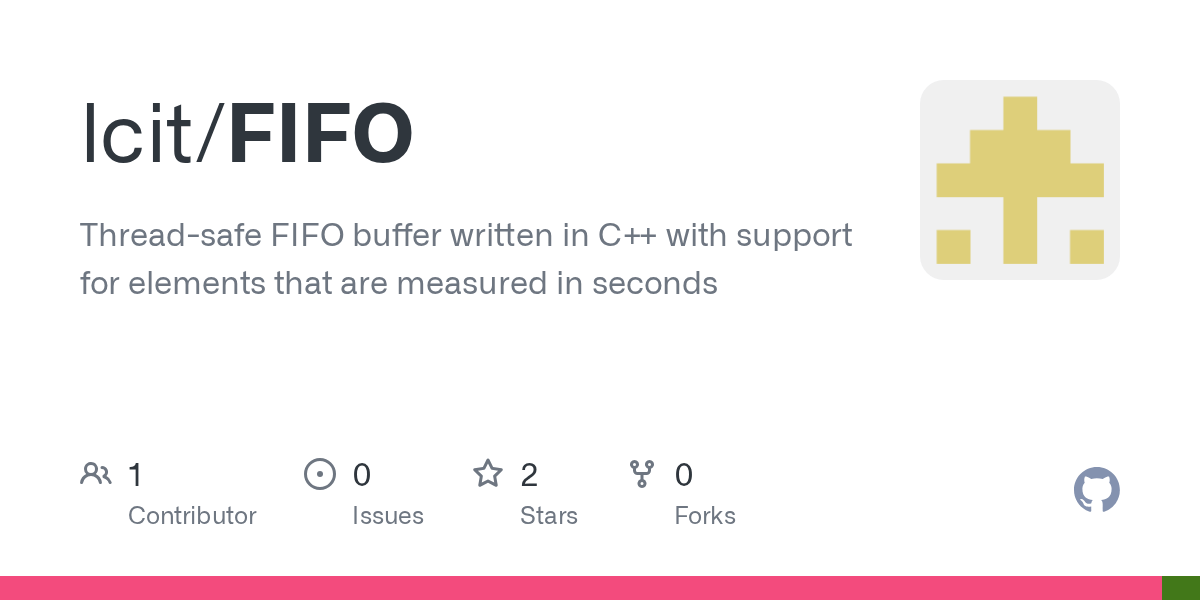 lcit/FIFO

Thread-safe FIFO buffer written in C++ with support for elements that are measured in seconds

1
Contributor

0
Issues

2
Stars

0
Forks