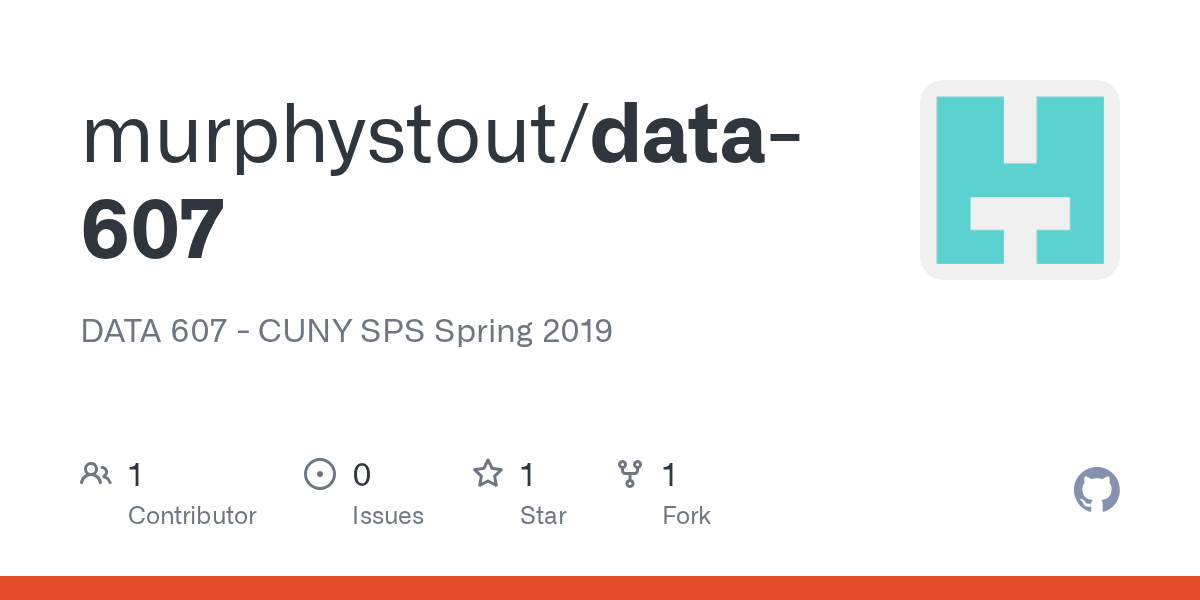 murphystout/data-607

DATA 607 - CUNY SPS Spring 2019

1
Contributor

0
Issues

1
Star

1
Fork