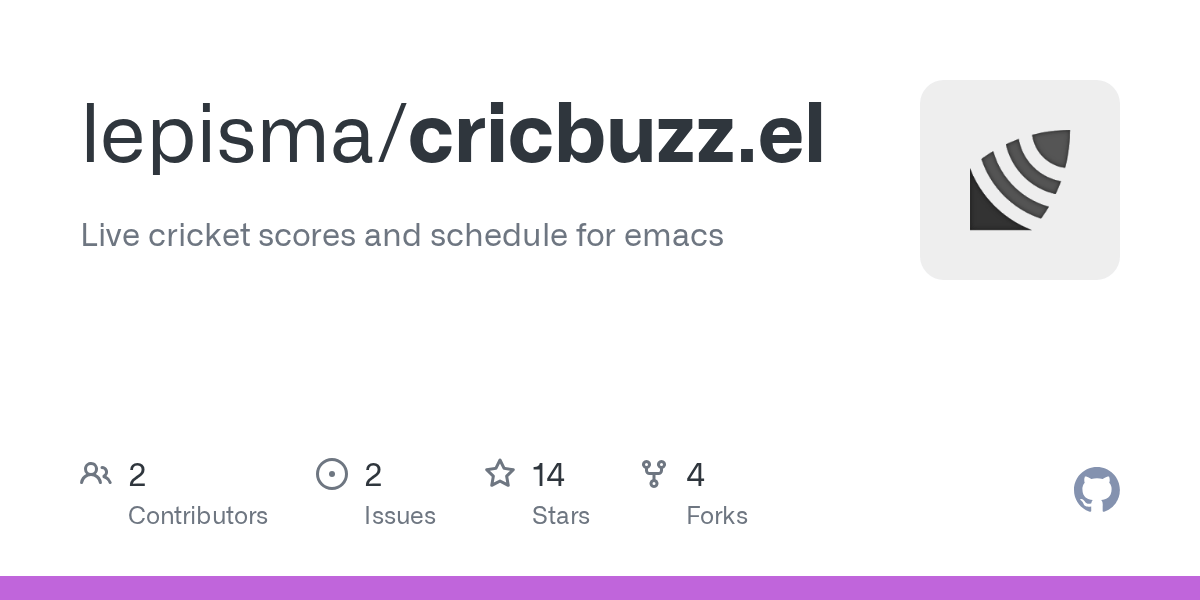 lepisma/cricbuzz.el

Live cricket scores and schedule for emacs

2
Contributors

2
Issues

14
Stars

4
Forks