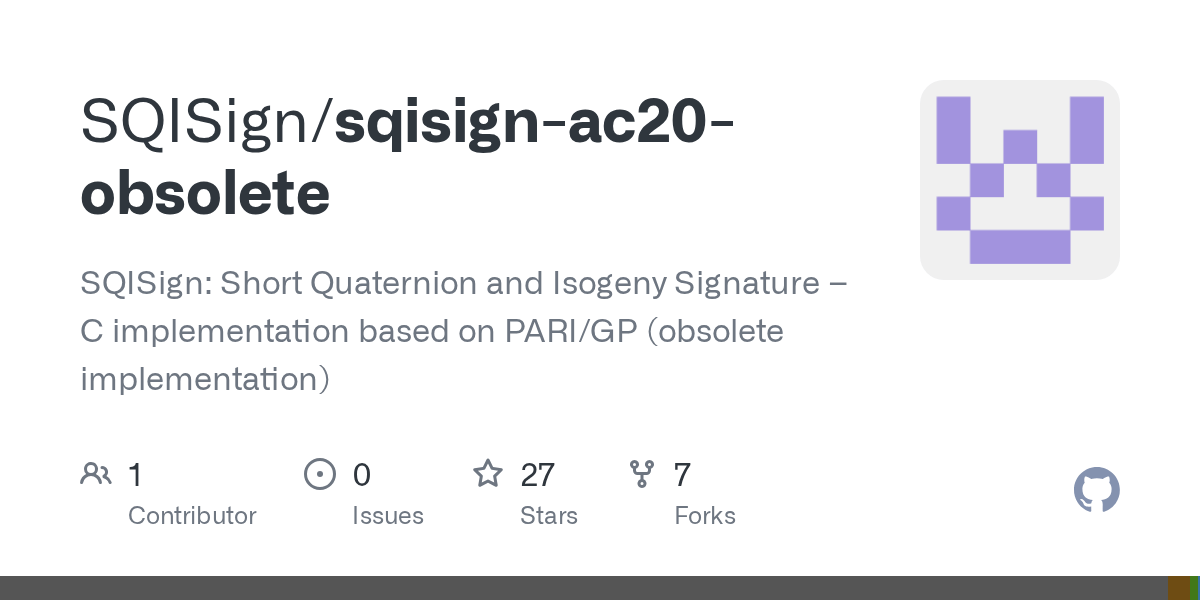 SQISign/sqisign-ac20-obsolete

SQISign: Short Quaternion and Isogeny Signature – C implementation based on PARI/GP (obsolete implementation)

1
Contributor

0
Issues

27
Stars

7
Forks