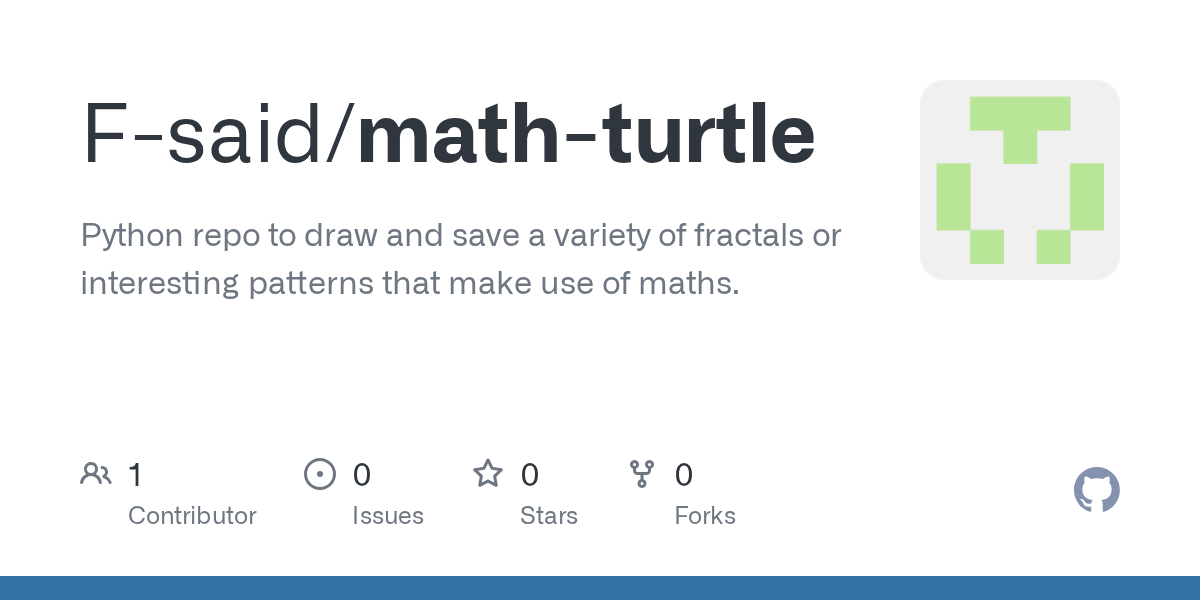 F-said/math-turtle

Python repo to draw and save a variety of fractals or interesting patterns that make use of maths.

1
Contributor

0
Issues

0
Stars

0
Forks