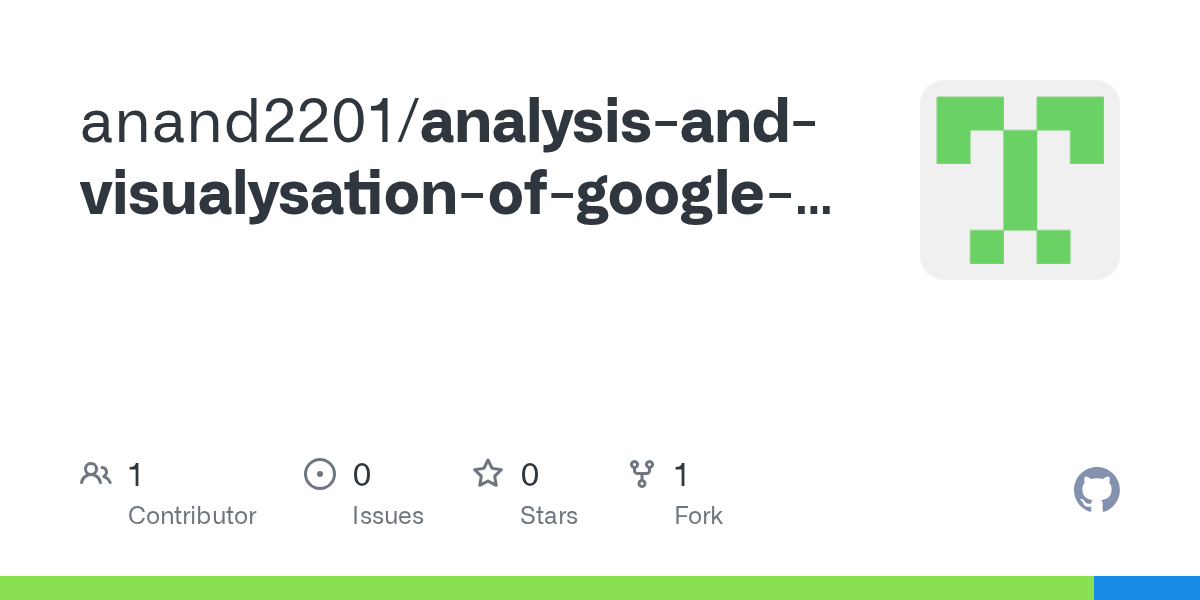 anand2201/analysis-and-visualysation-of-google-...

1
Contributor

0
Issues

0
Stars

1
Fork