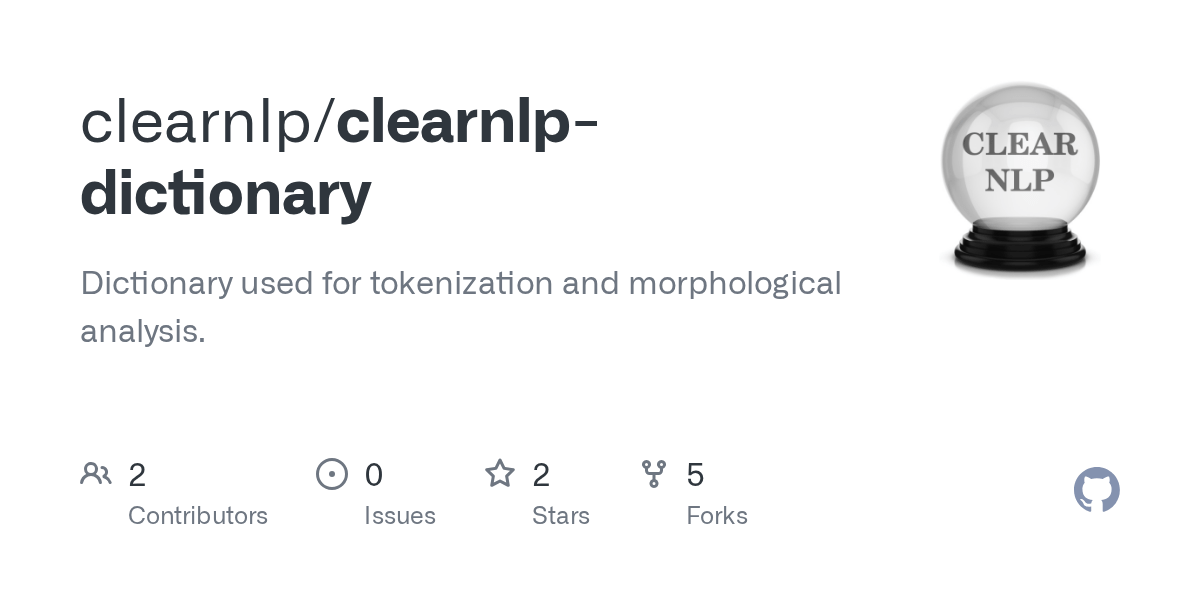 clearnlp/clearnlp-dictionary

CLEAR
NLP

Dictionary used for tokenization and morphological analysis.

2
Contributors

0
Issues

2
Stars

5
Forks